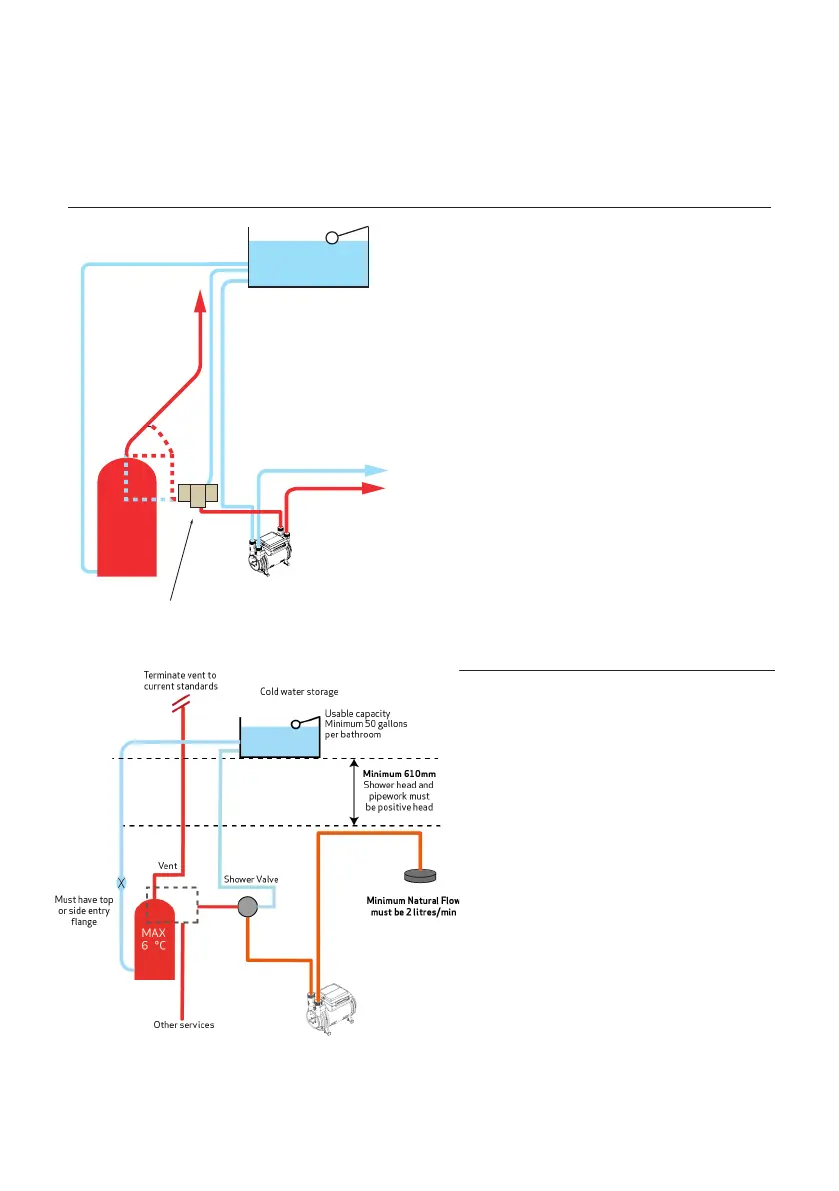 Terminate vent to current standards

Cold water storage

Usable capacity Minimum 50 gallons per bathroom

Minimum 610mm Shower head and pipework must be positive head

Vent

Shower Valve

Must have top or side entry flange

MAX 6 °C

Minimum Natural Flow must be 2 litres/min

Other services