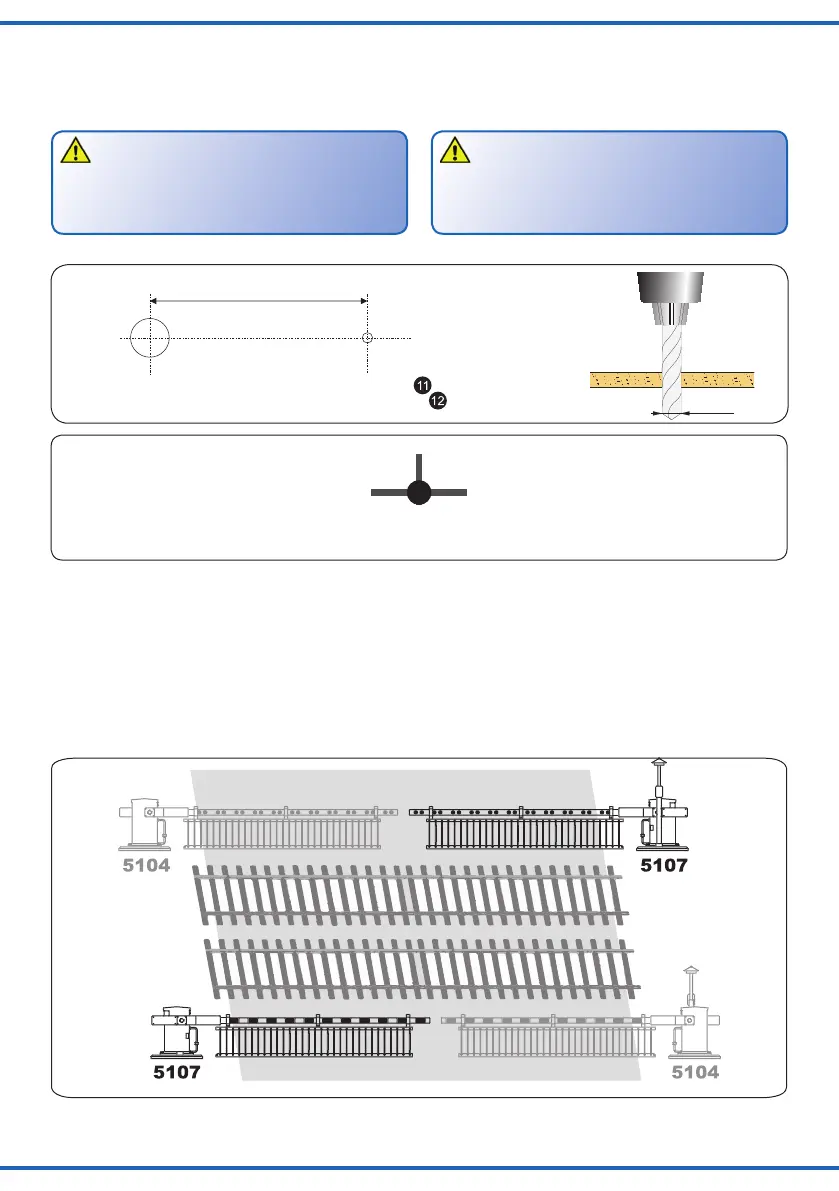 11
12

5104
5107
5107
5104