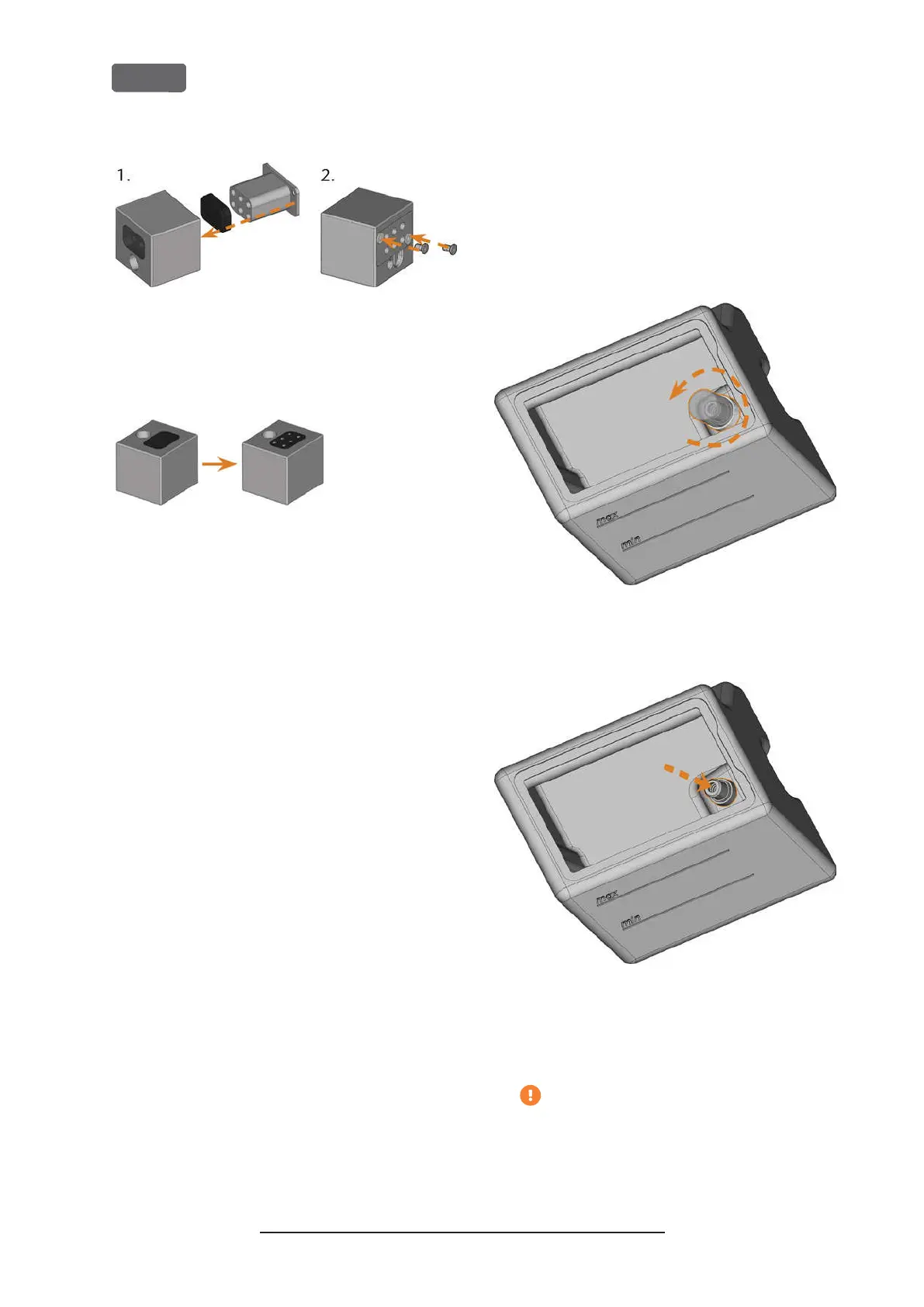 1.

2.

max

min

max

min