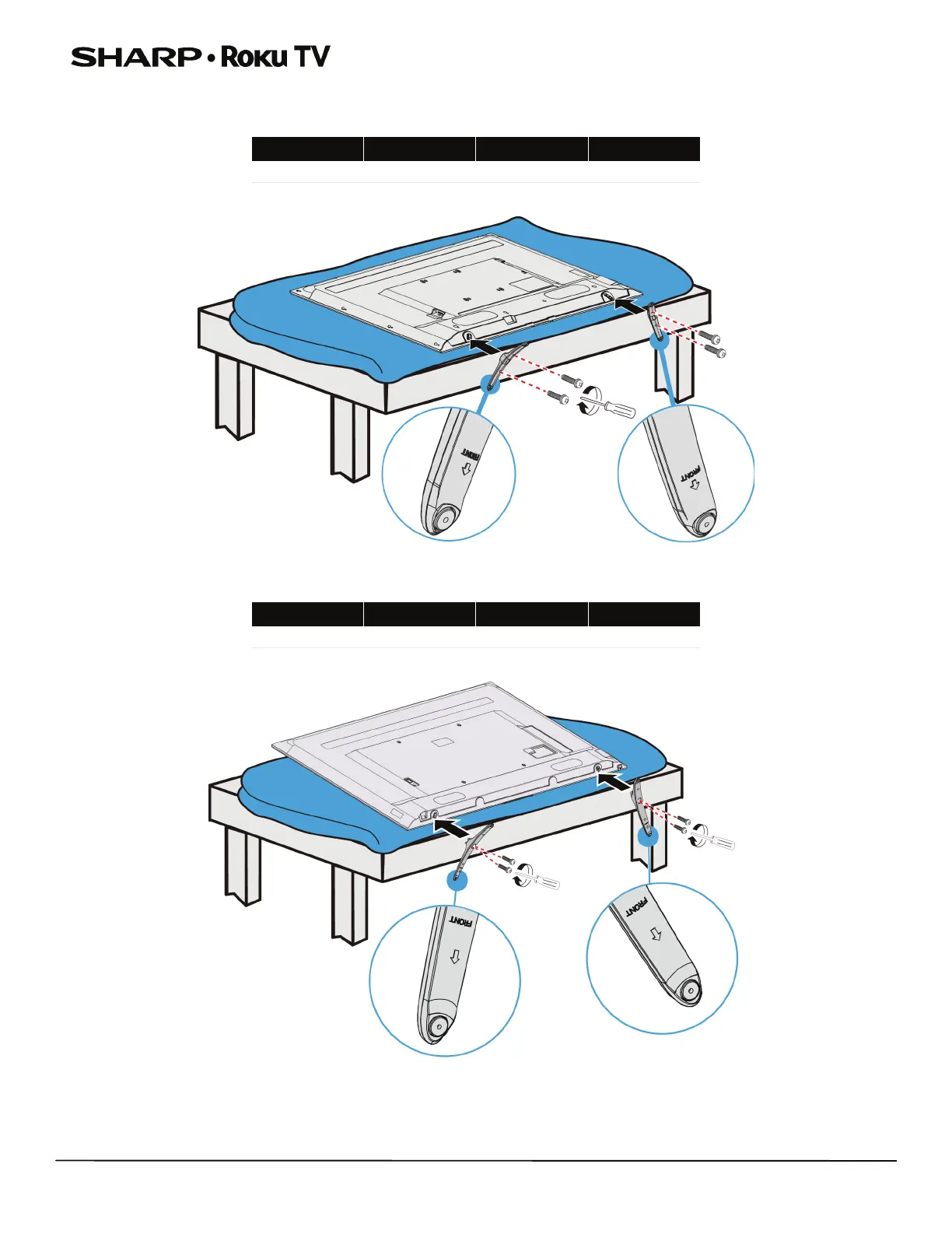 SHARP • Roku TV

FRONT

FRONT

FRONT

FRONT