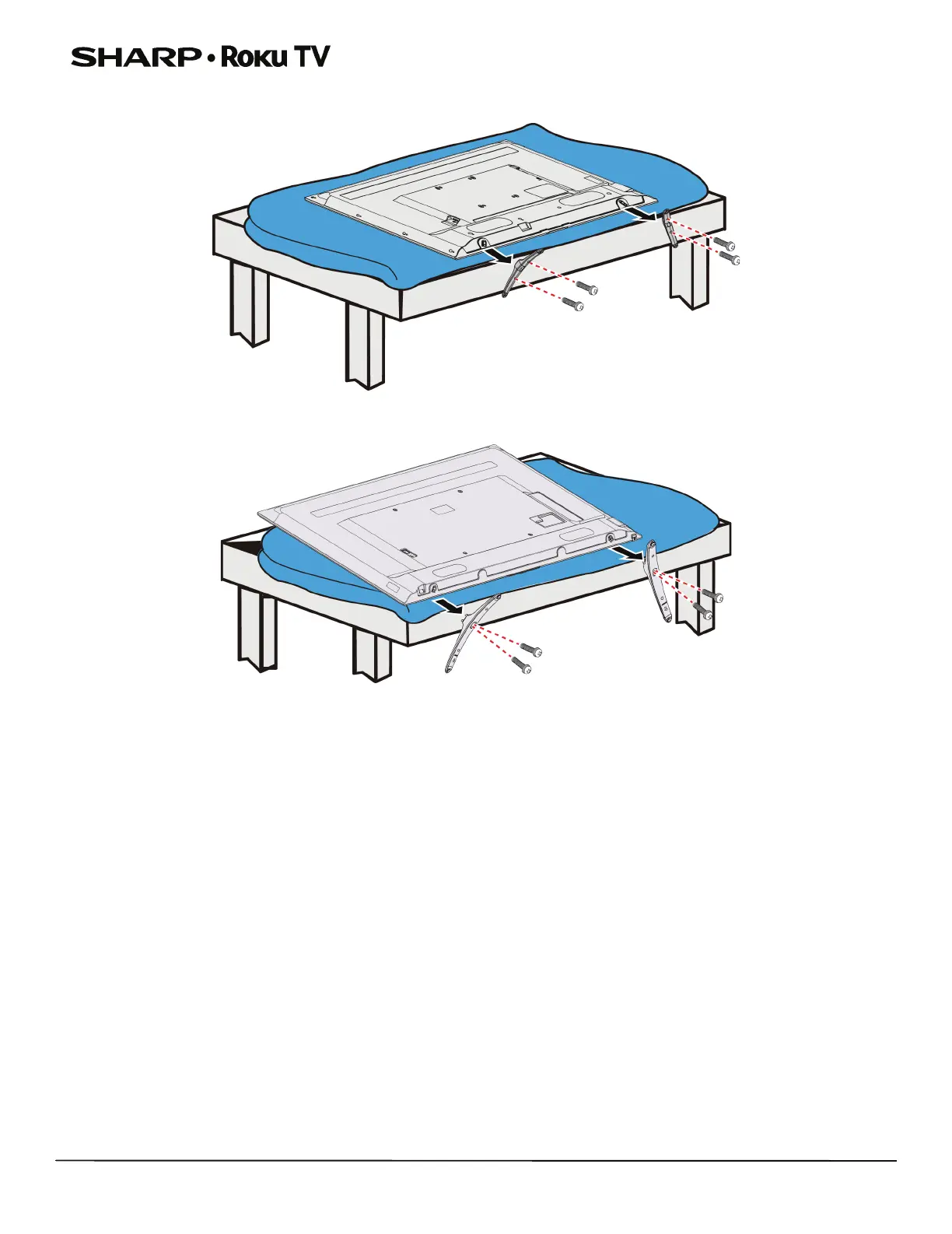 SHARP • Roku TV