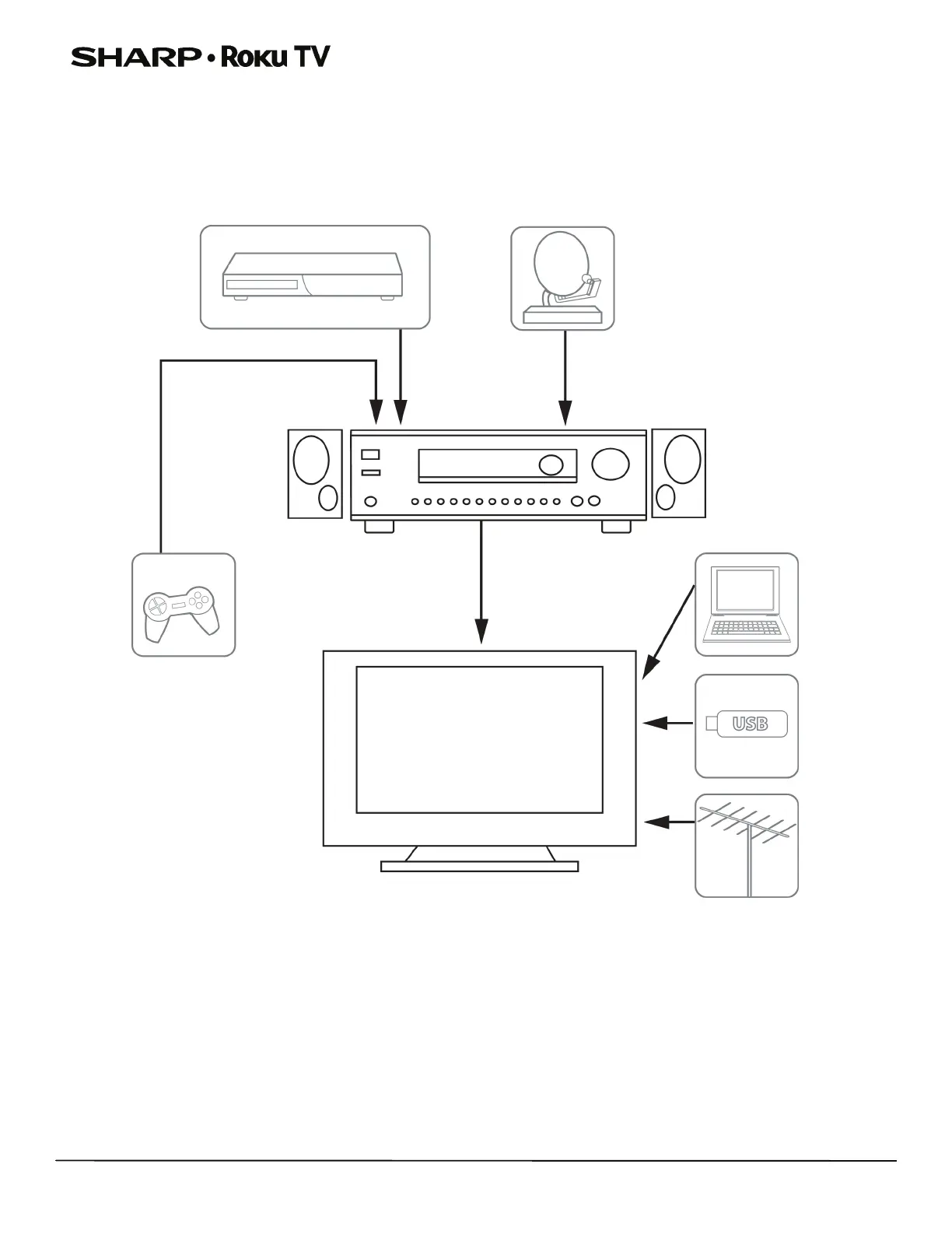 SHARP • Roku TV

USB