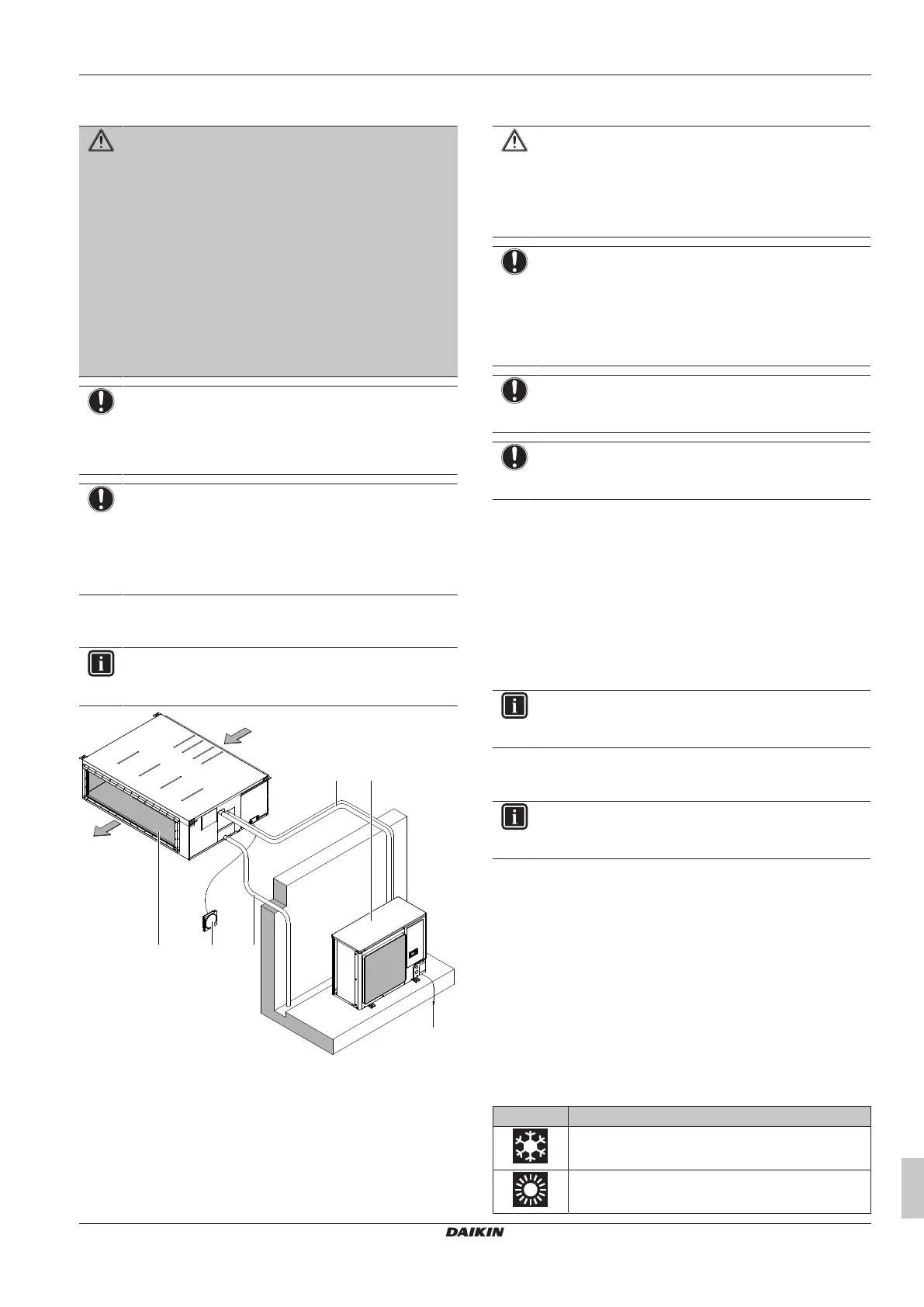 DAIKIN