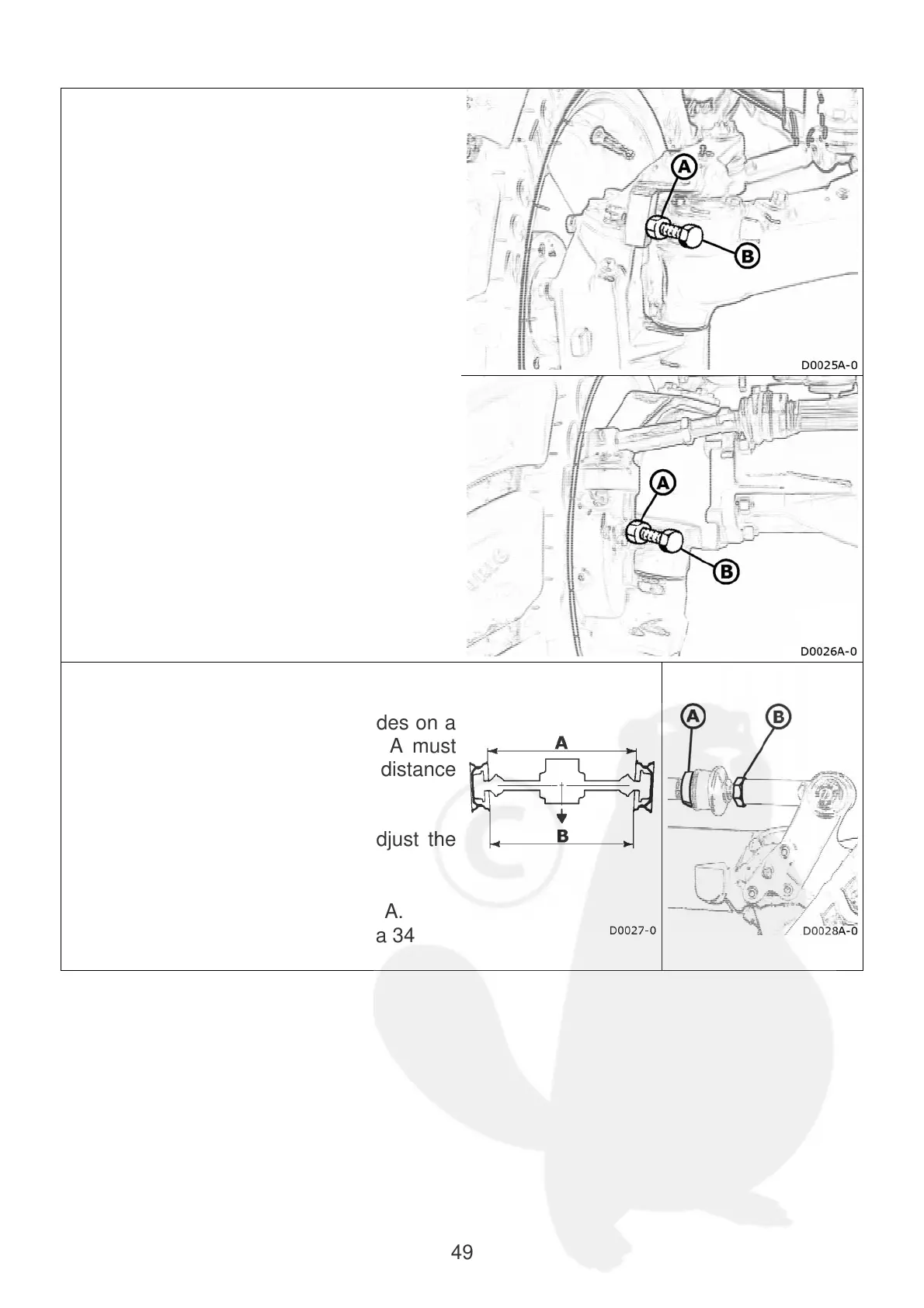 A

B

D0025A-0

A

B

D0026A-0

des on a A must distance

djust the

A.
a 34

A

B

D0027-0

A

B

D0028A-0

49