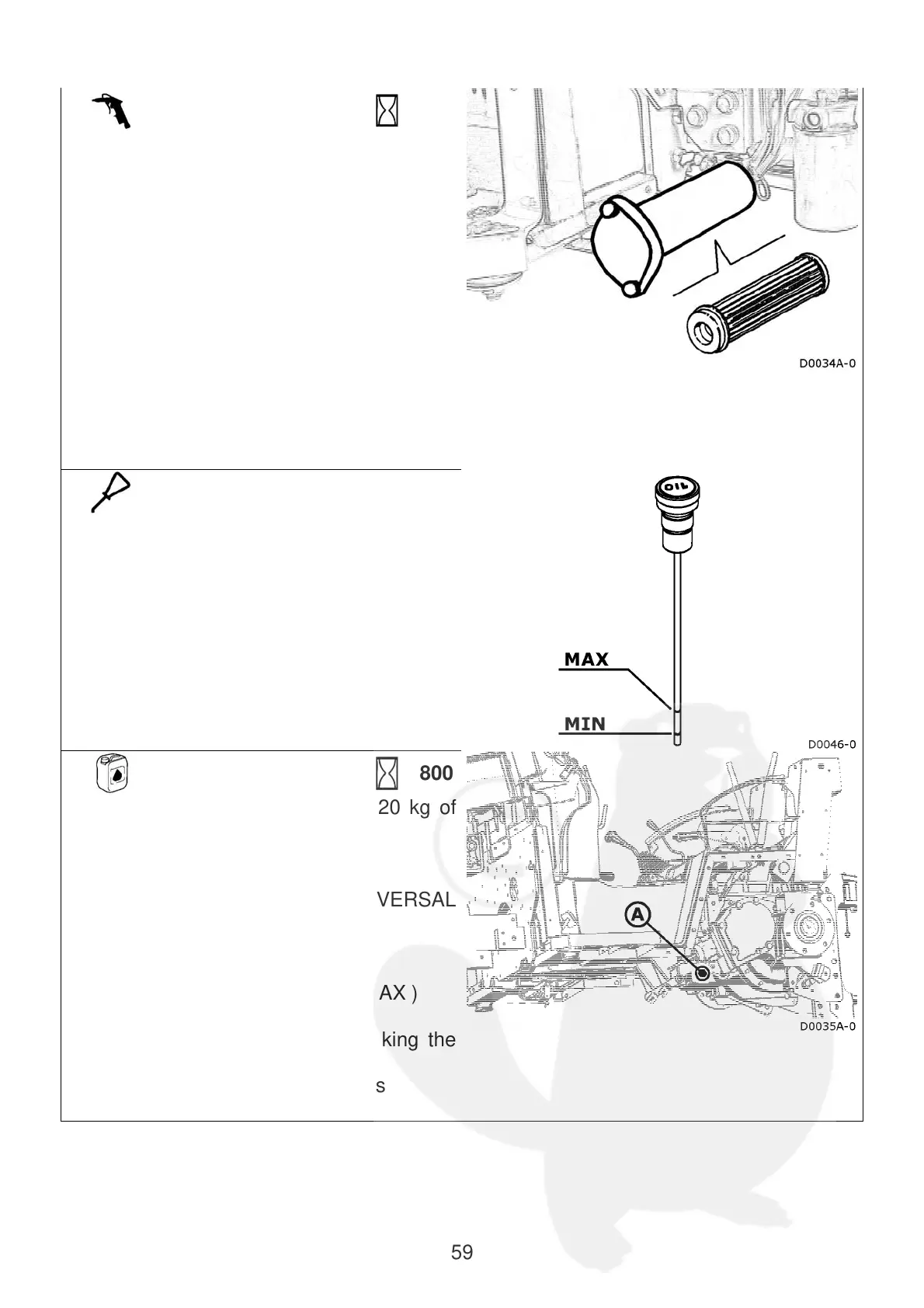 D0034A-0

OIL

MAX

MIN

D0046-0

800

20 kg of

VERSAL

AX )

king the

s

A

D0035A-0

59