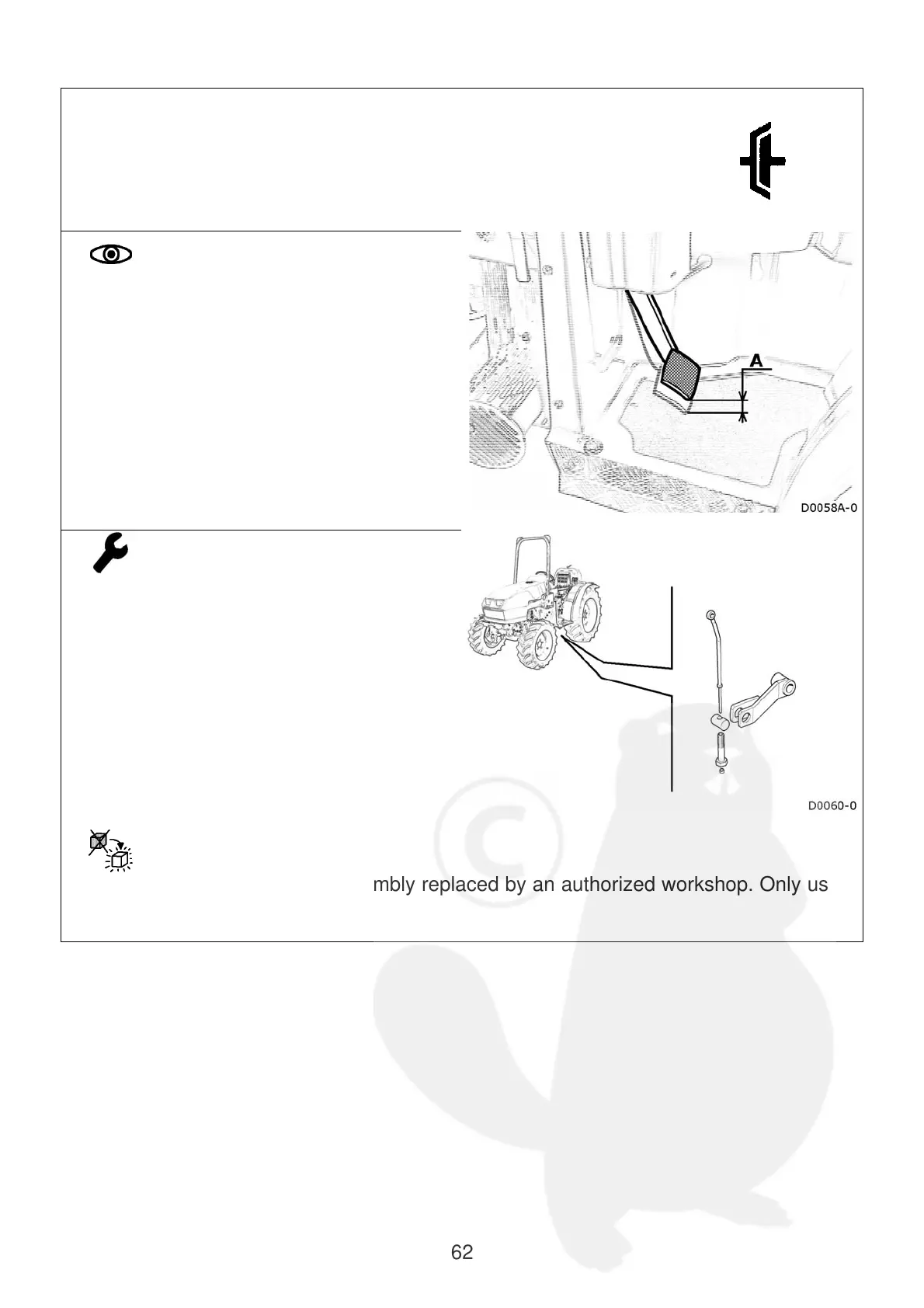 A

D0058A-0

D0060-0

mbly replaced by an authorized workshop. Only us

62