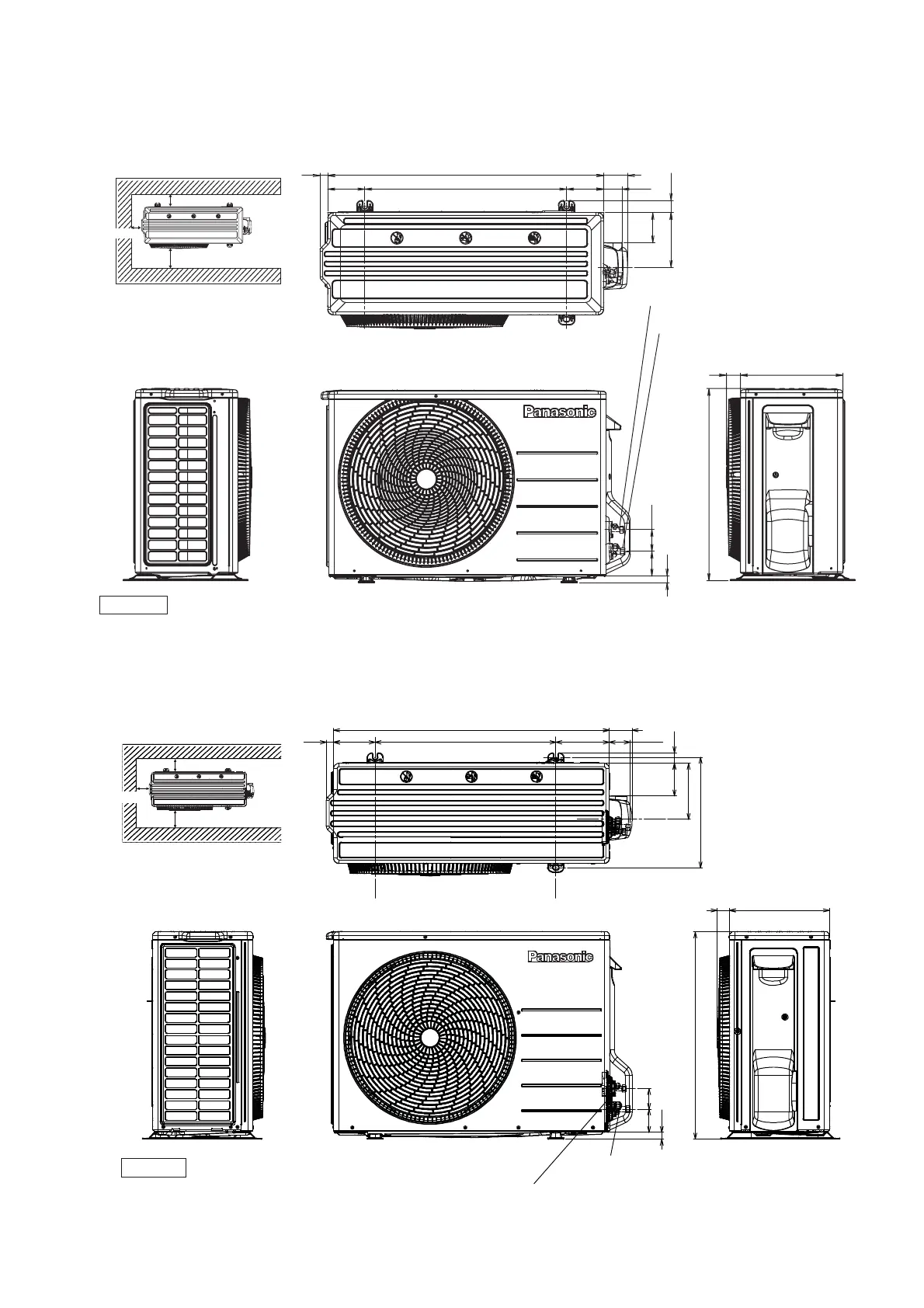 Panasonic

Panasonic