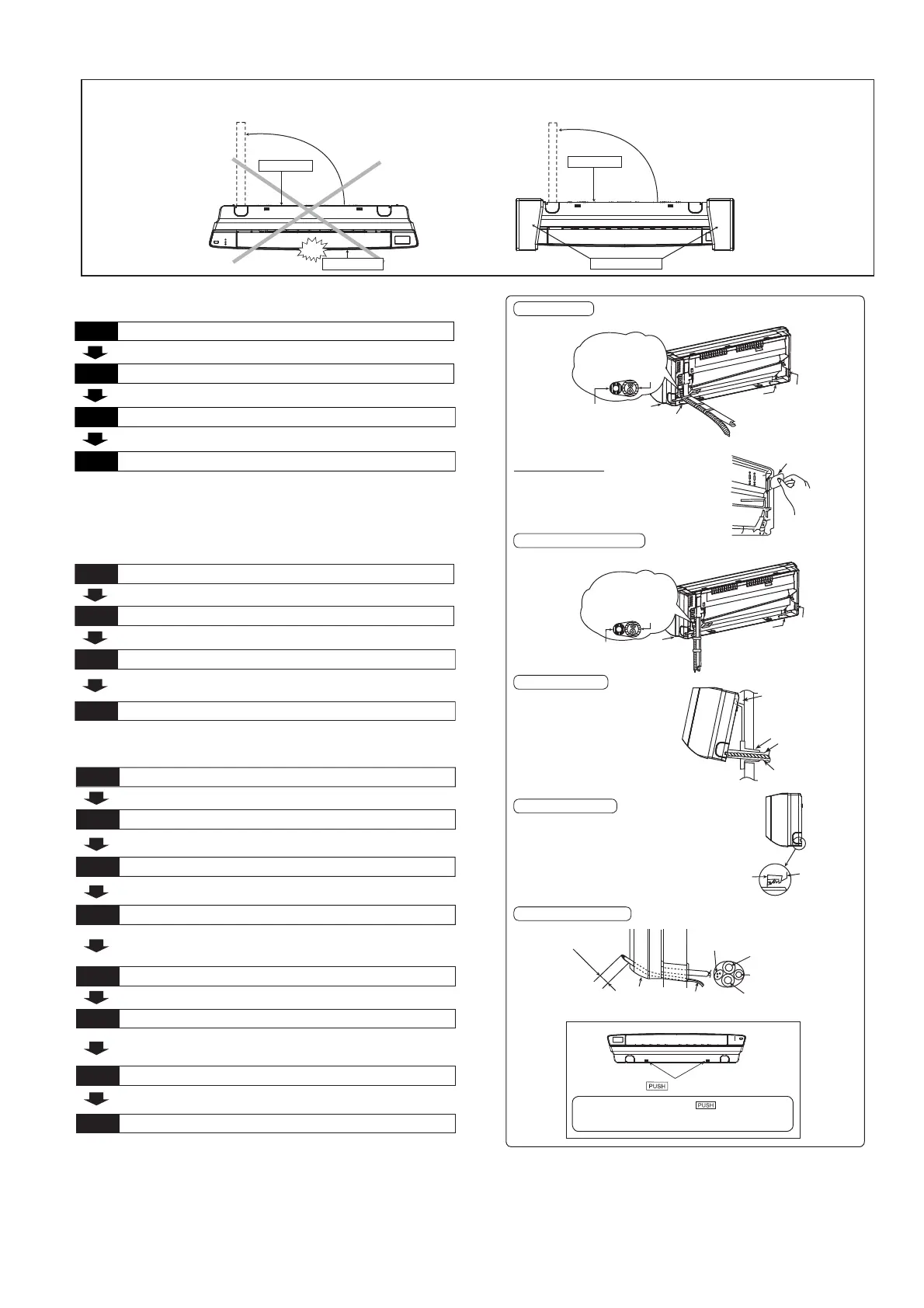 PUSH

PUSH