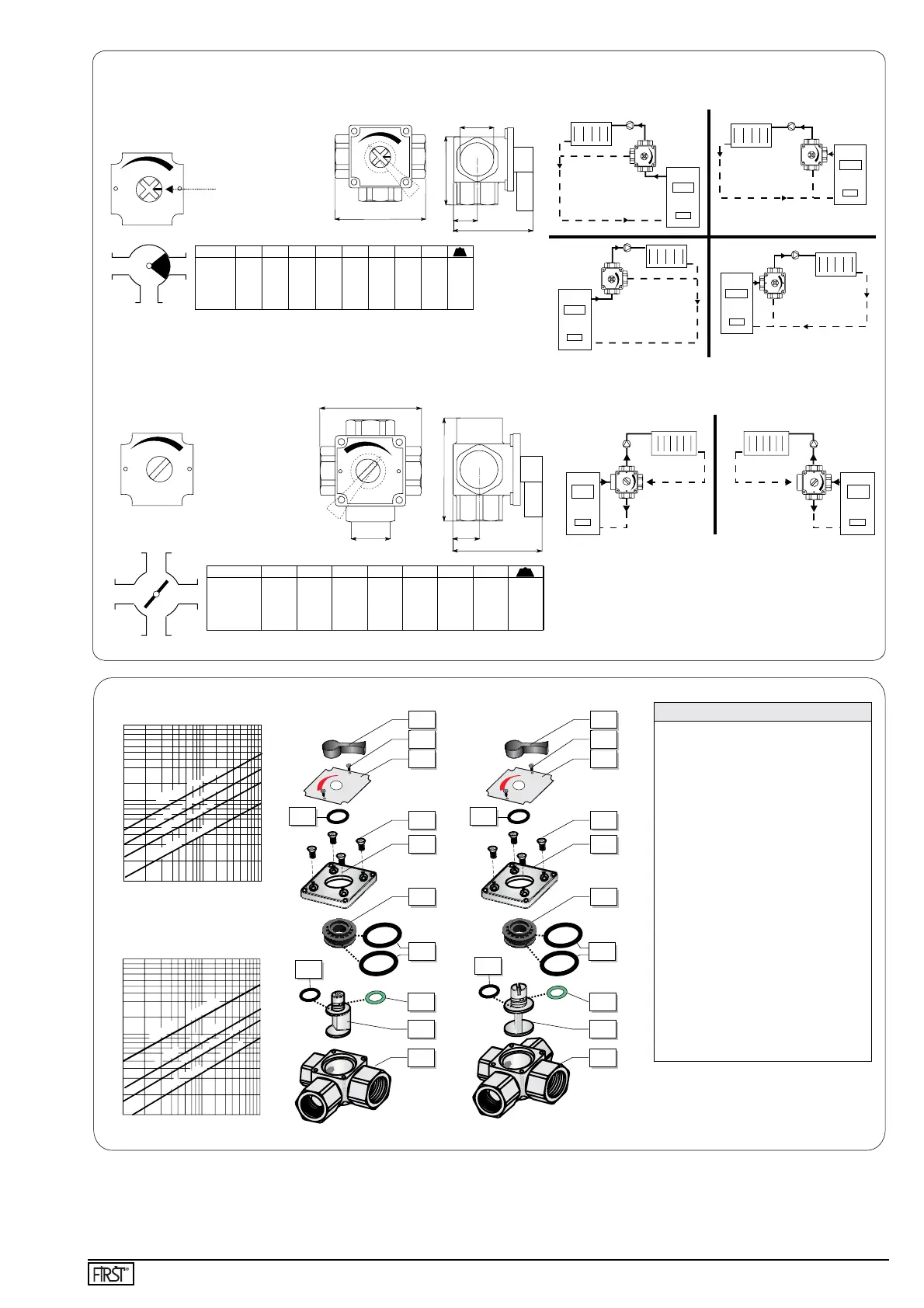 FIRST®