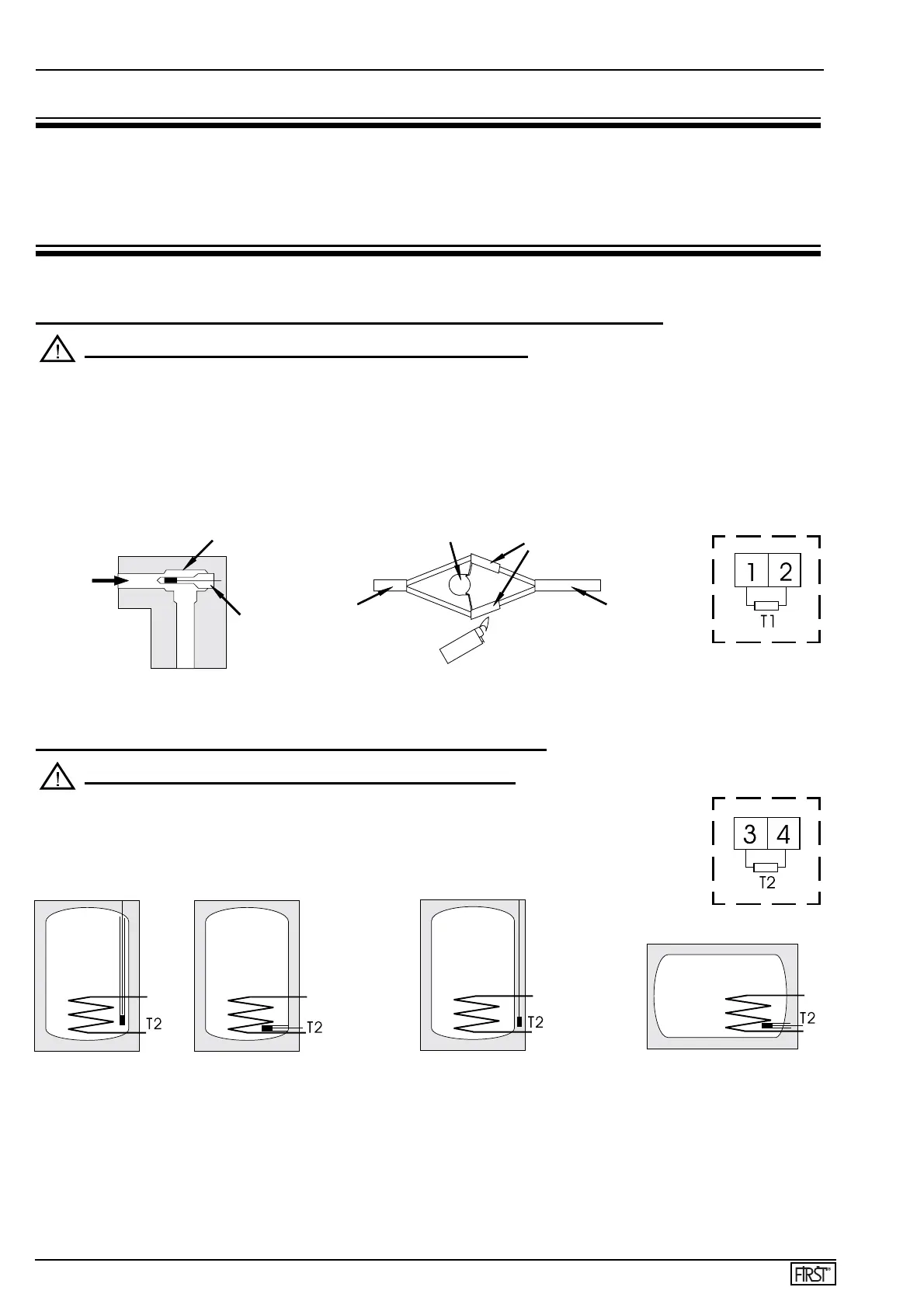 1 2

T1

3 4

T2

T2

T2

T2

T2

FIRST