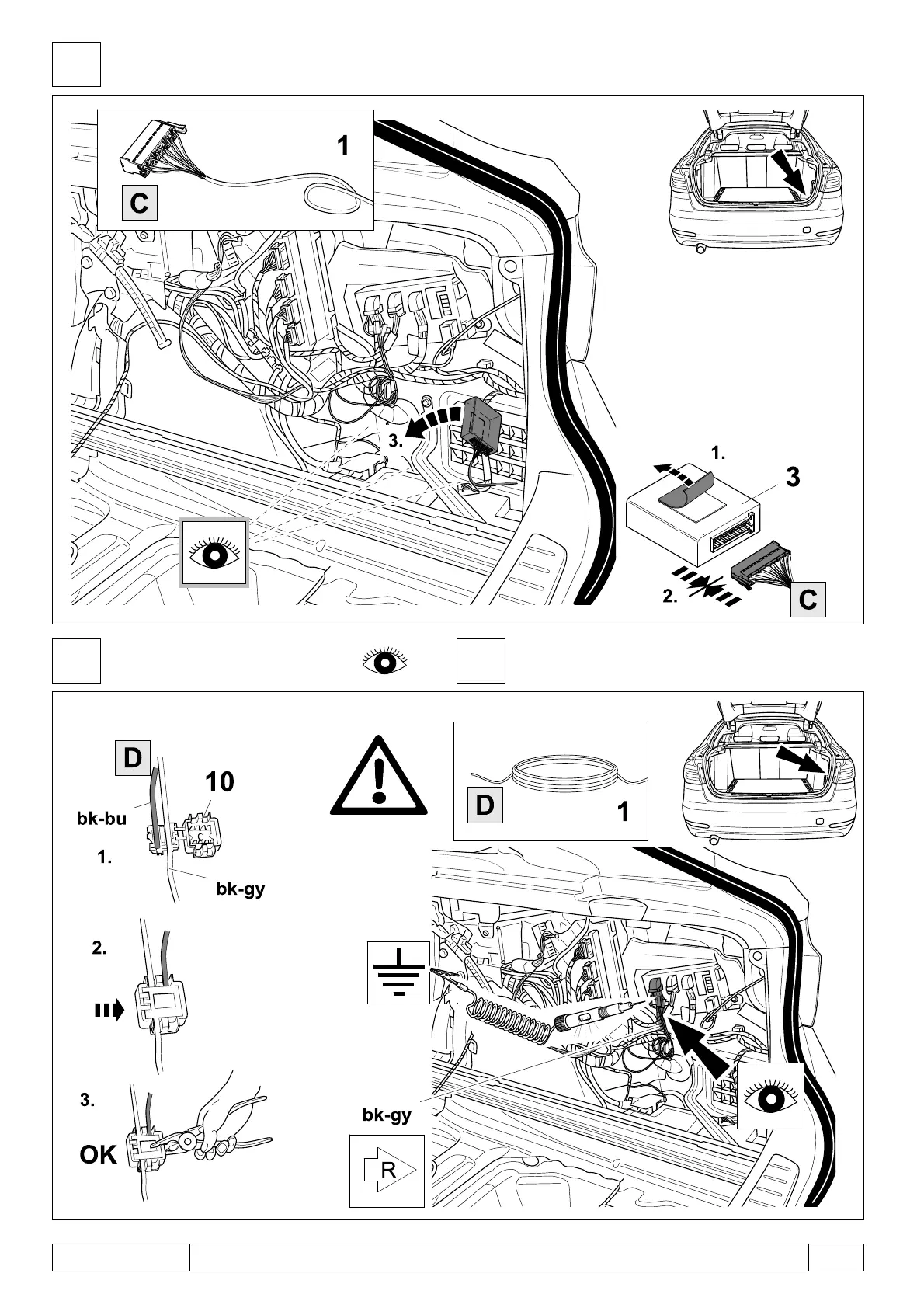 1

C

3.

1.

3

2.

C

D

10

bk-bu

1.

bk-gy

2.

3.

OK

D

1

bk-gy

R