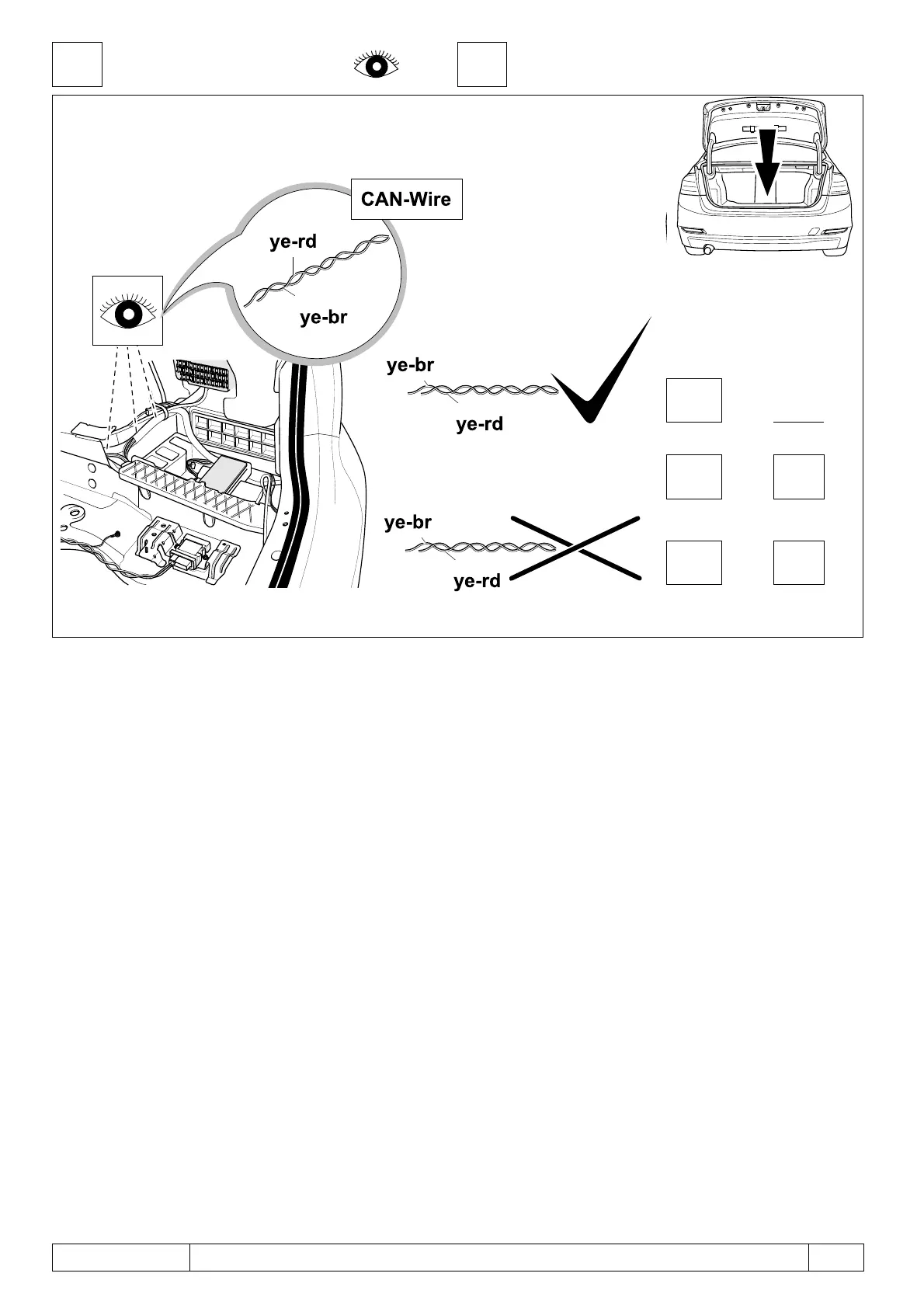 CAN-Wire

ye-rd

ye-br

ye-br

ye-rd

ye-br

ye-rd