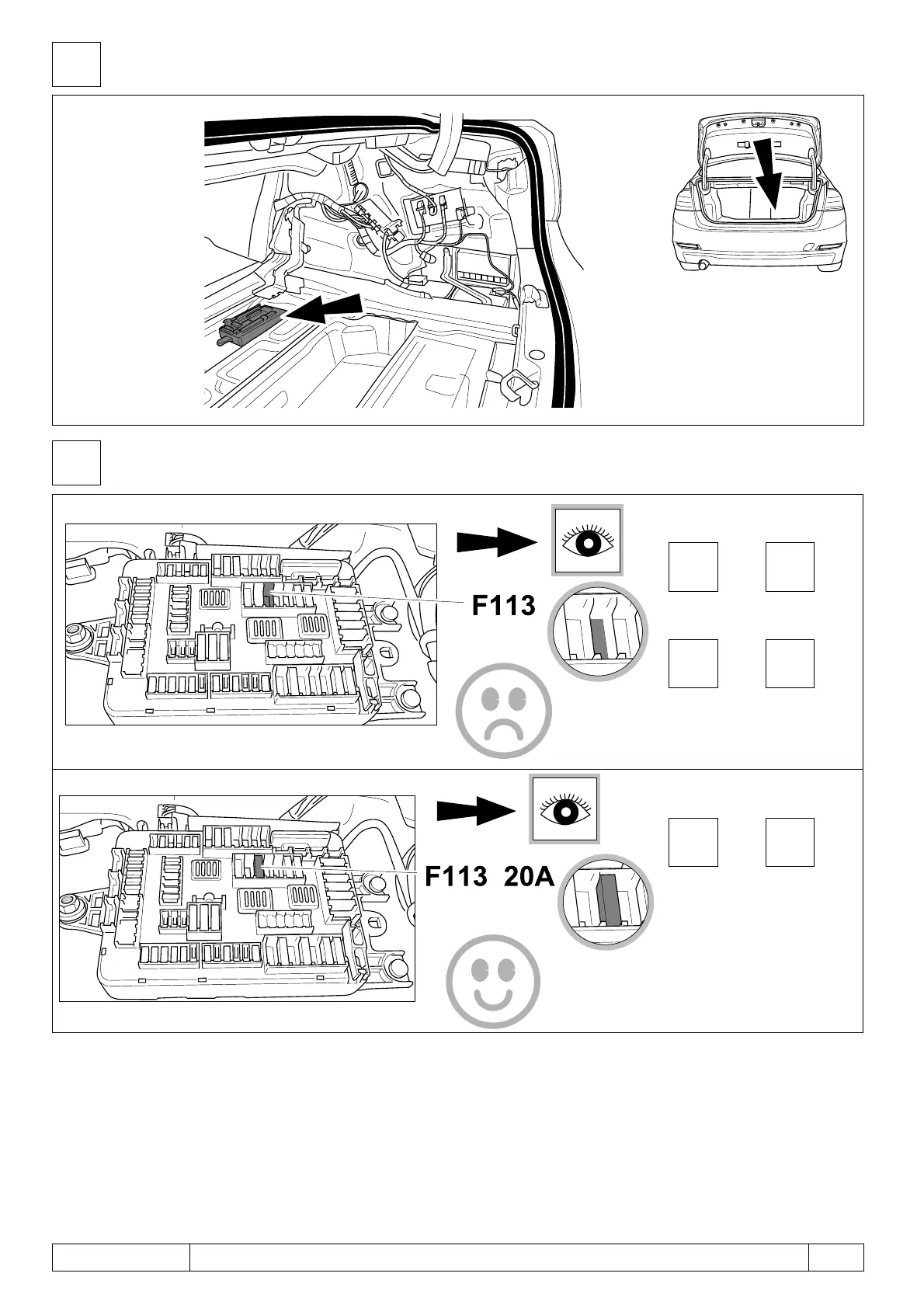 F113

F113 20A