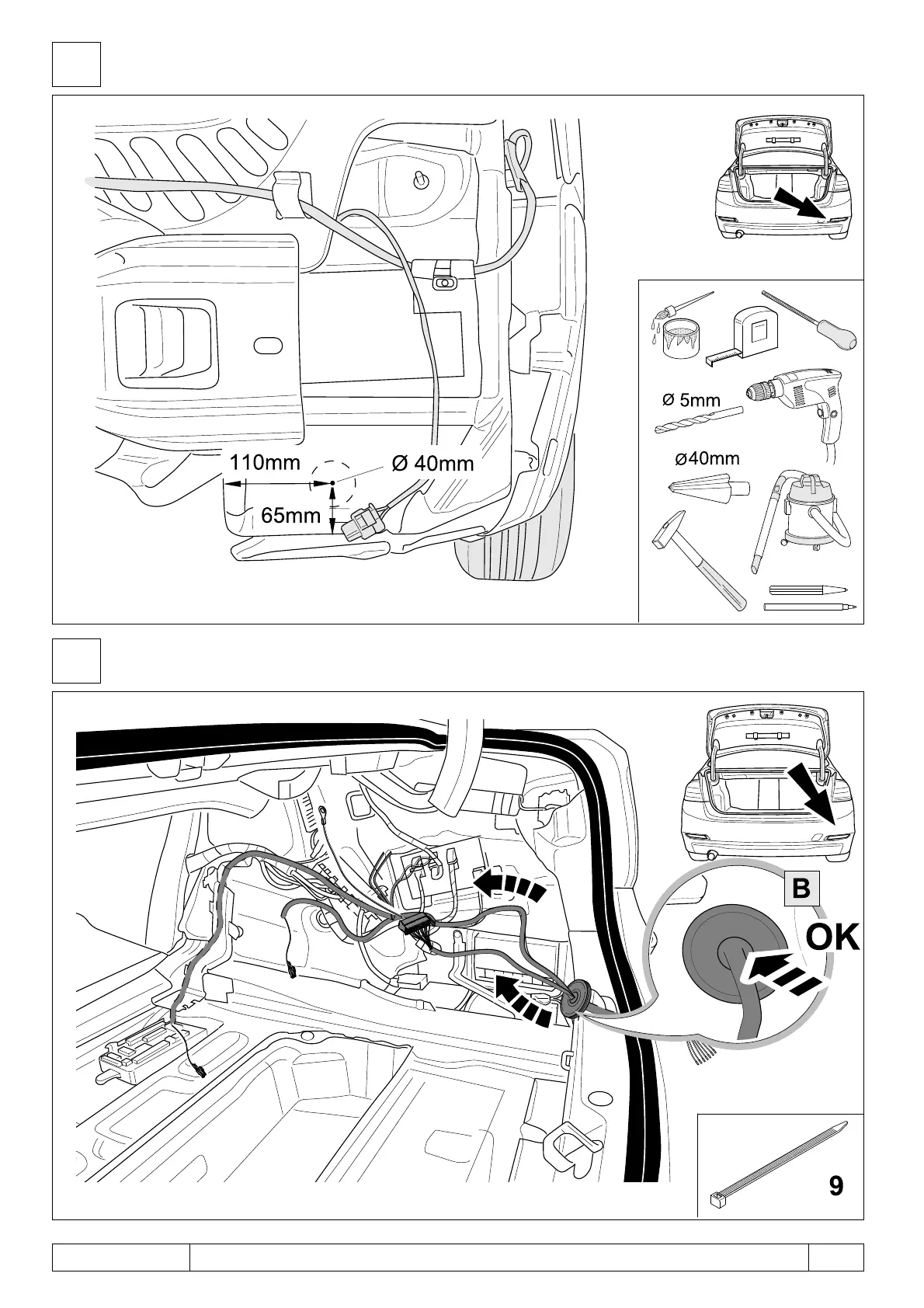 110mm
Ø 40mm
65mm
Ø 5mm
ø40mm

B
OK
9