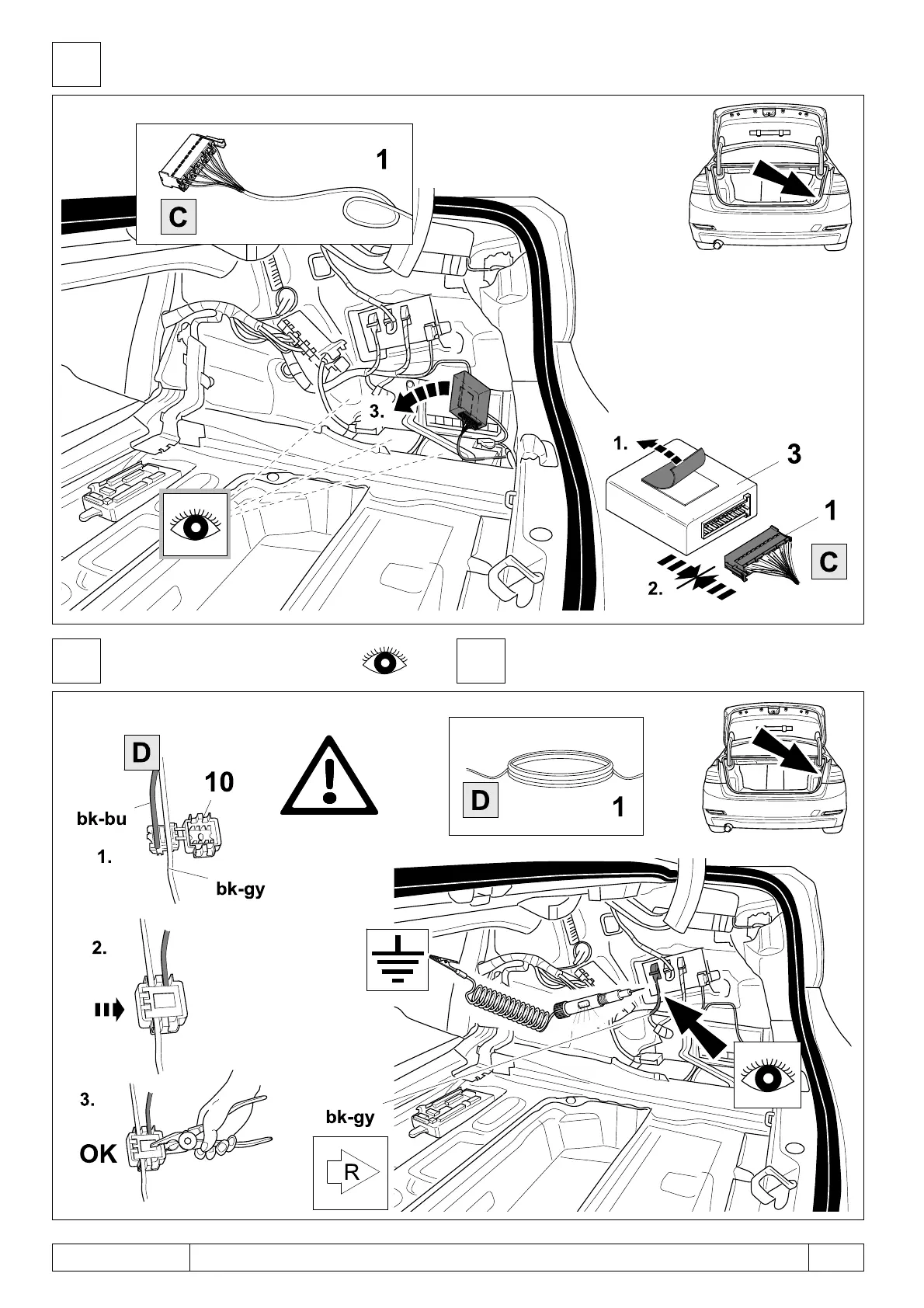 1
C
3.
1.
3
1
C
2.

D
10
bk-bu
1.
bk-gy
2.
3.
OK
D
1
bk-gy
R