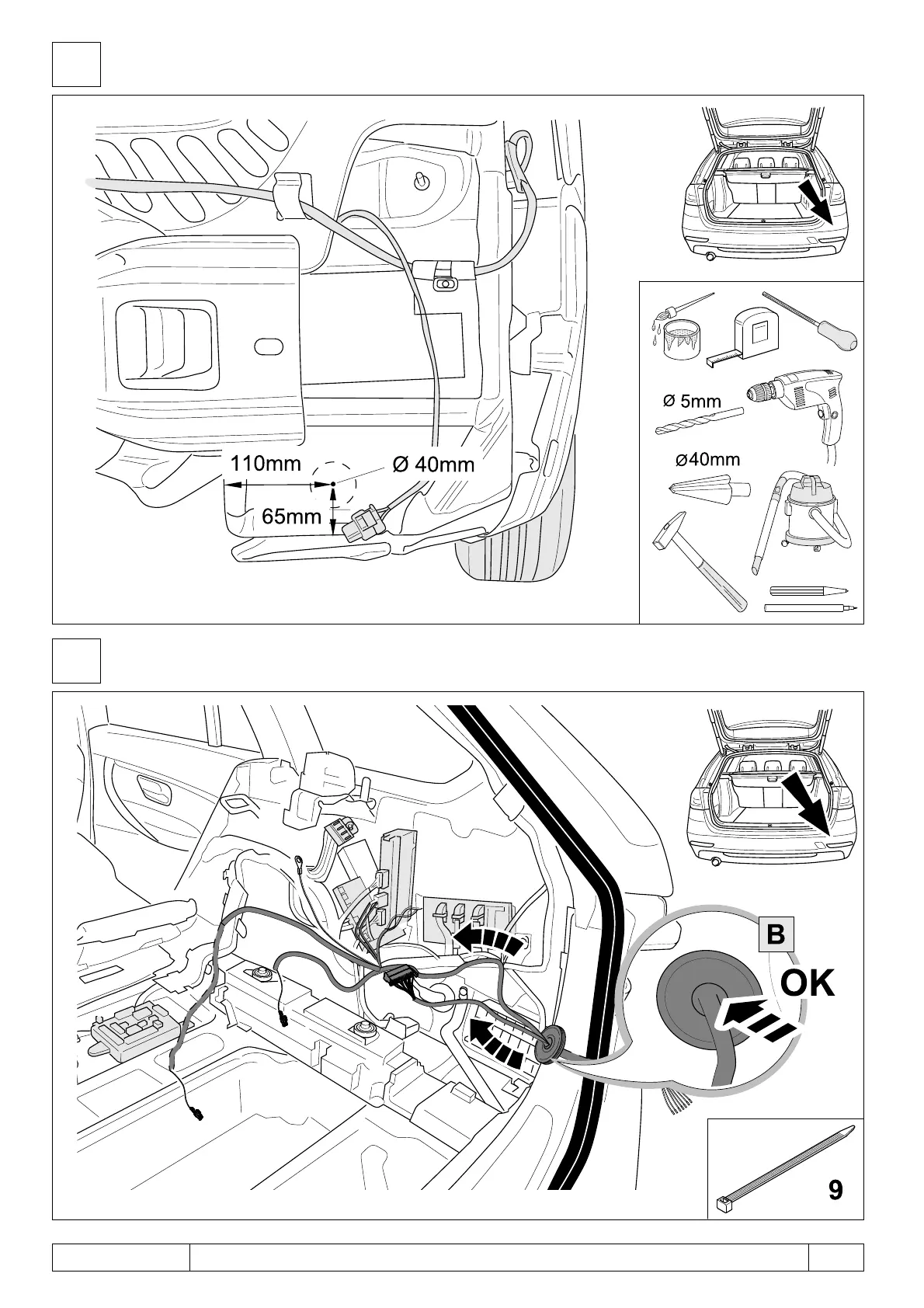 110mm

Ø 40mm

65mm

Ø 5mm

ø40mm

B

OK

9