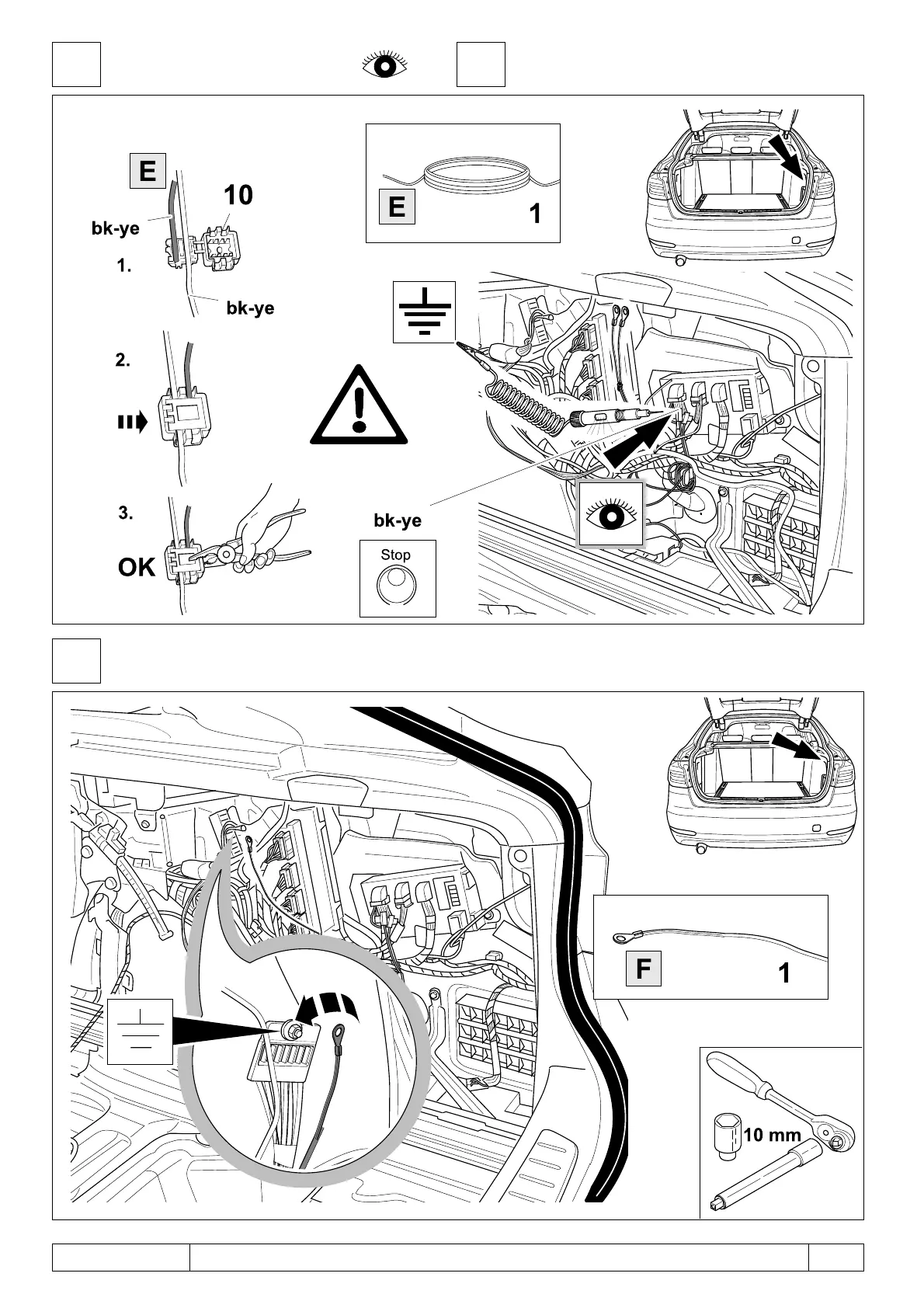 E

10

bk-ye

1.

bk-ye

2.

3.

OK

E 1

bk-ye

Stop

F 1

10 mm