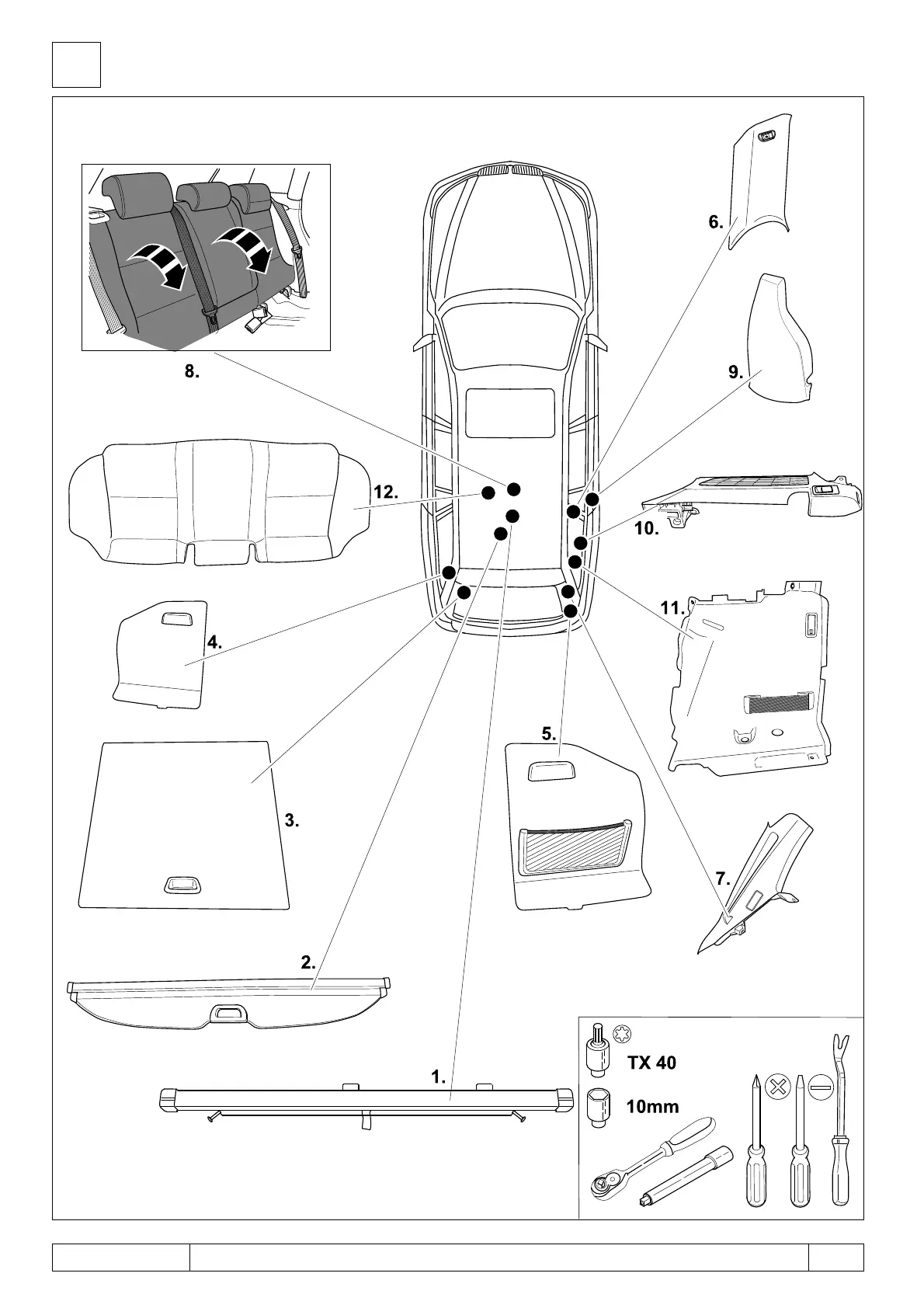 6.

8.

9.

12.

10.

11.

4.

5.

3.

7.

2.

1.

TX 40

10mm