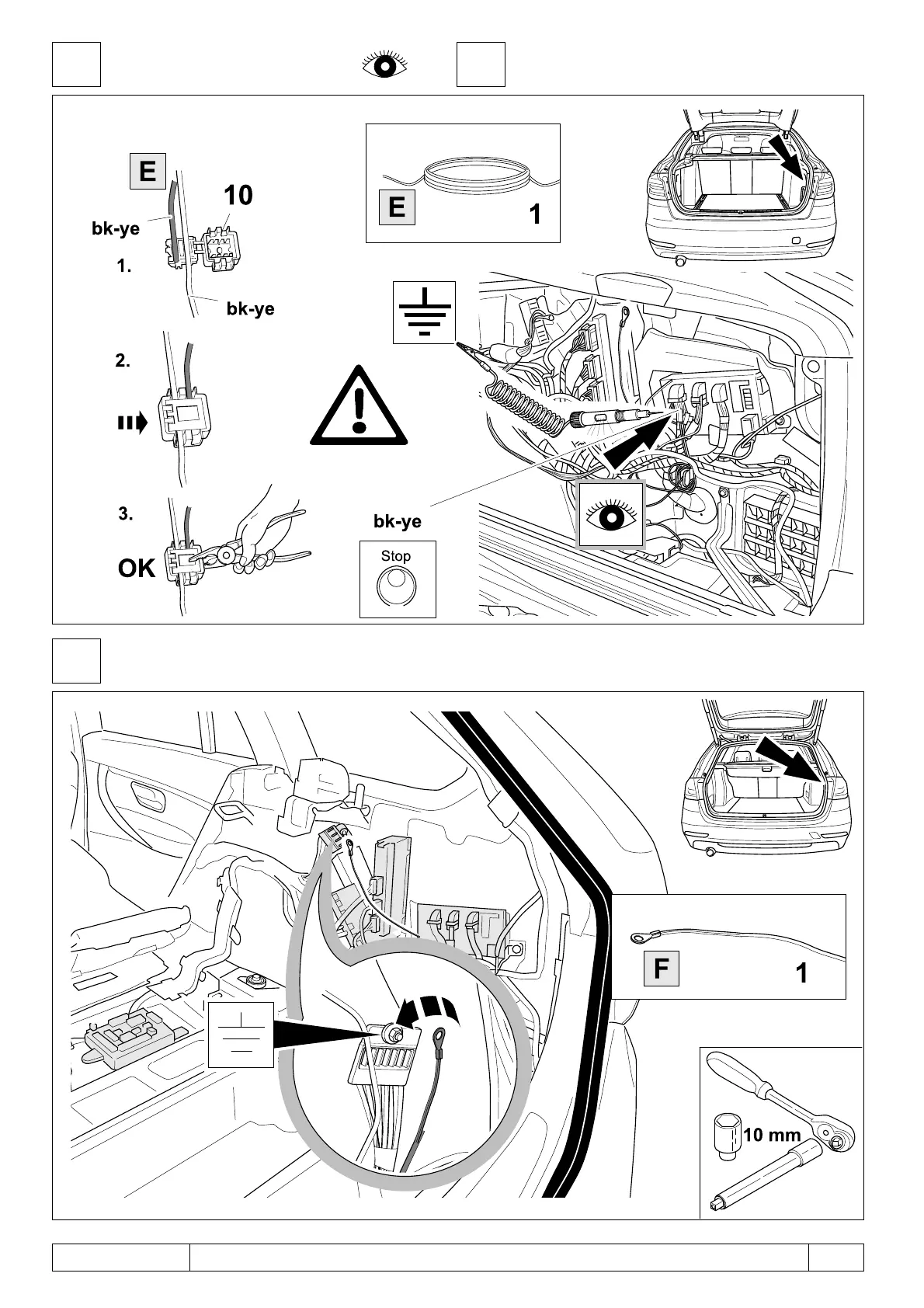 E
10
bk-ye
1.
bk-ye
2.
3.
OK
E
1
bk-ye
Stop
F
1
10 mm