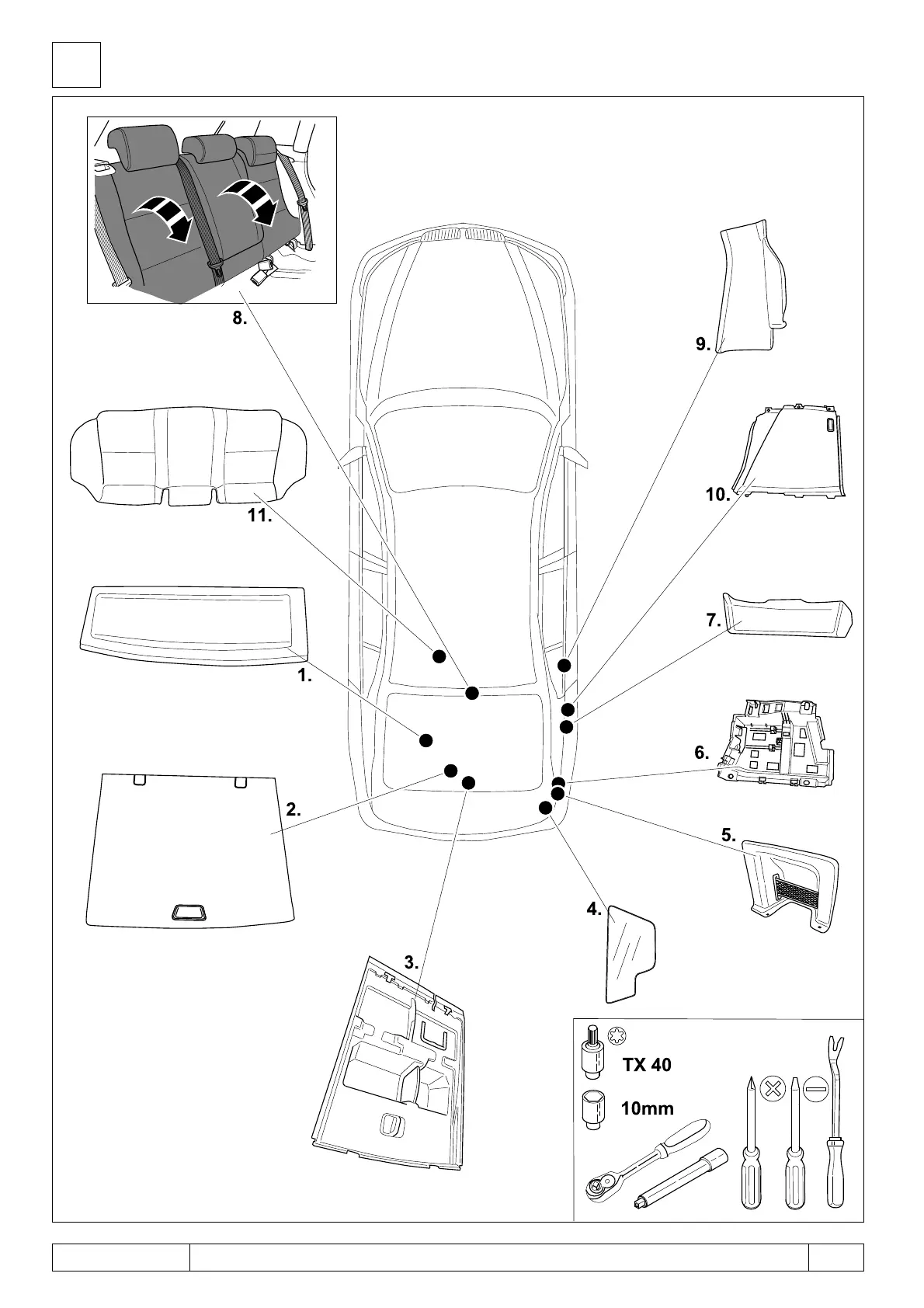 8.

9.

10.

11.

7.

1.

6.

2.

5.

4.

3.

TX 40

10mm