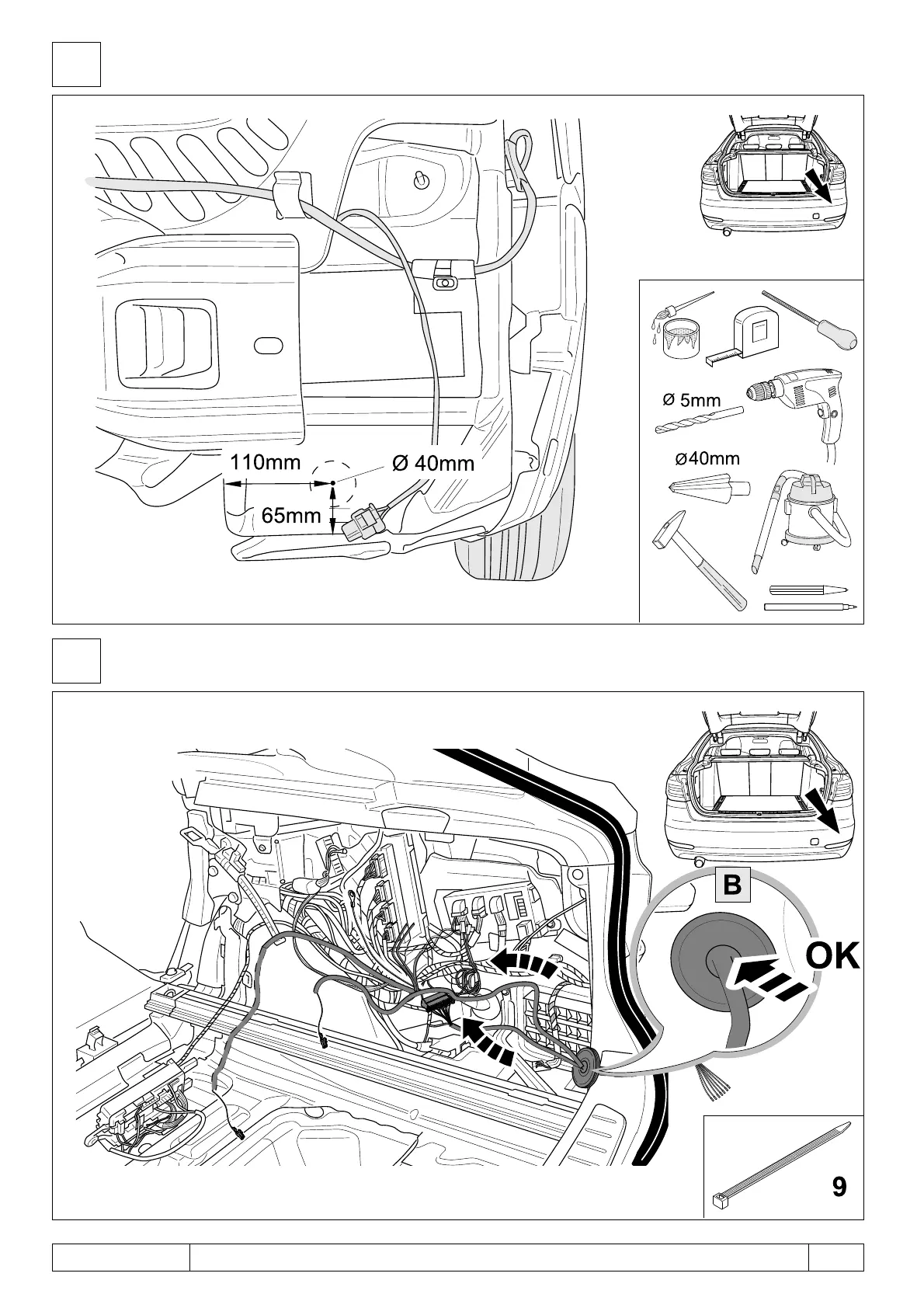 110mm

Ø 40mm

65mm

Ø 5mm

ø40mm

B

OK

9