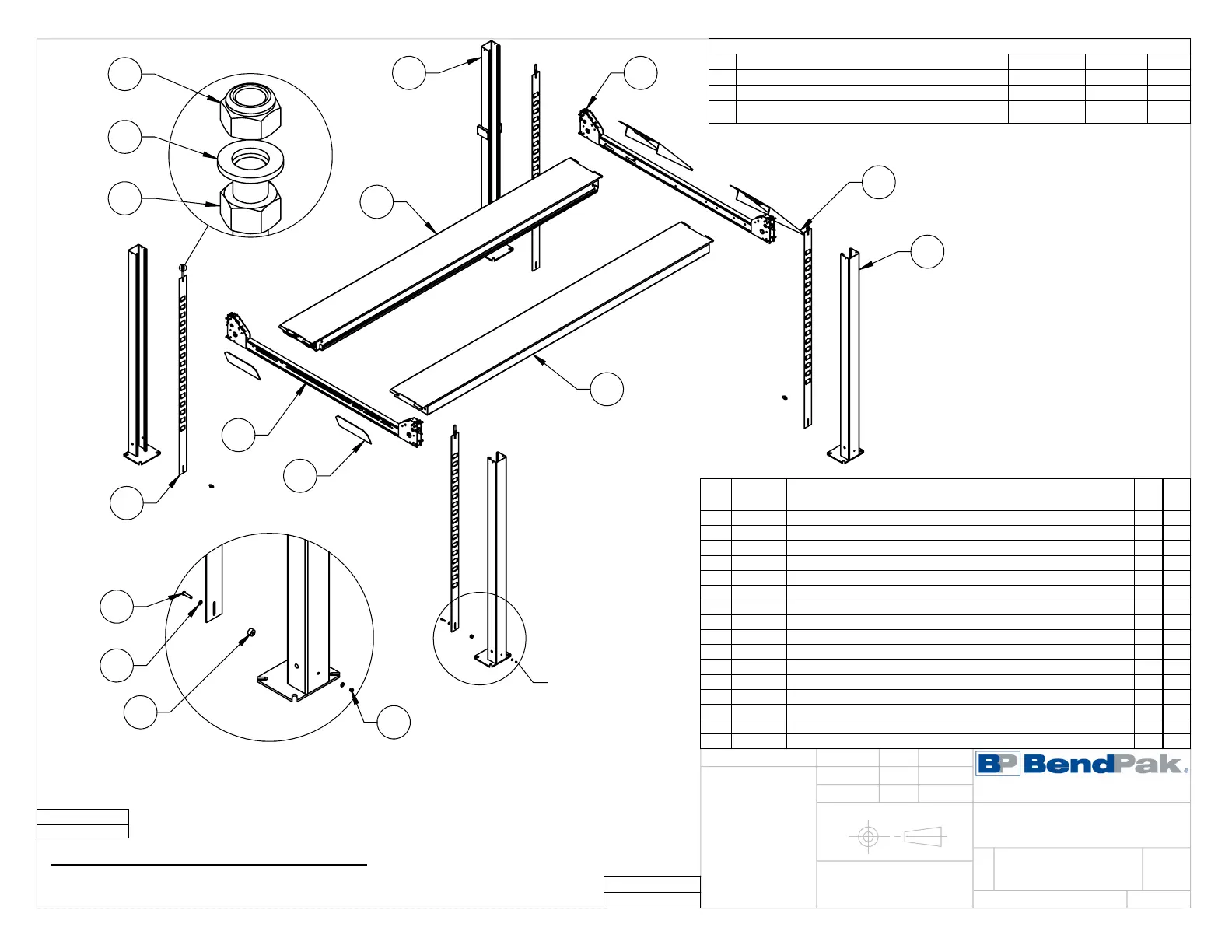 BP BendPak.