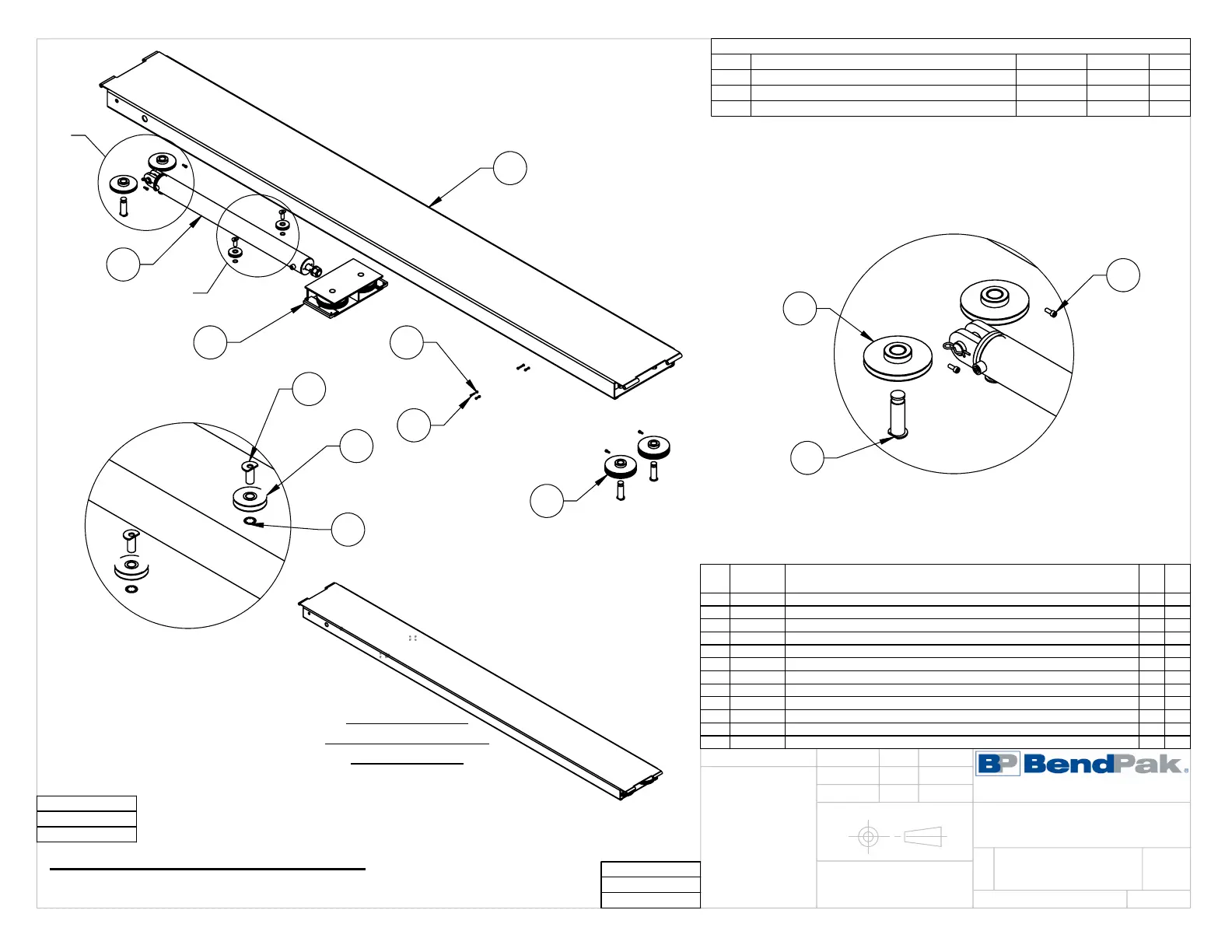 BP BendPak.