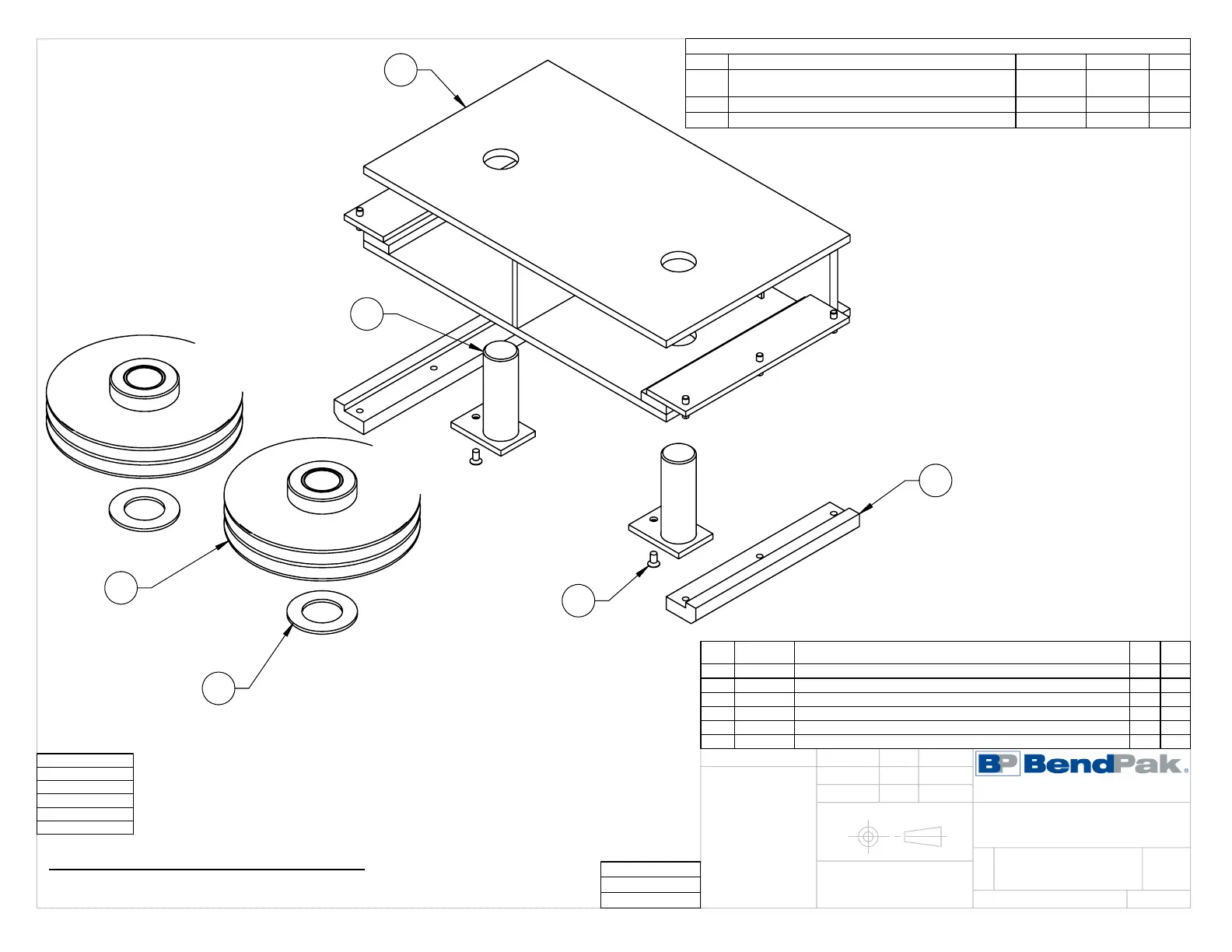 BP BendPak®