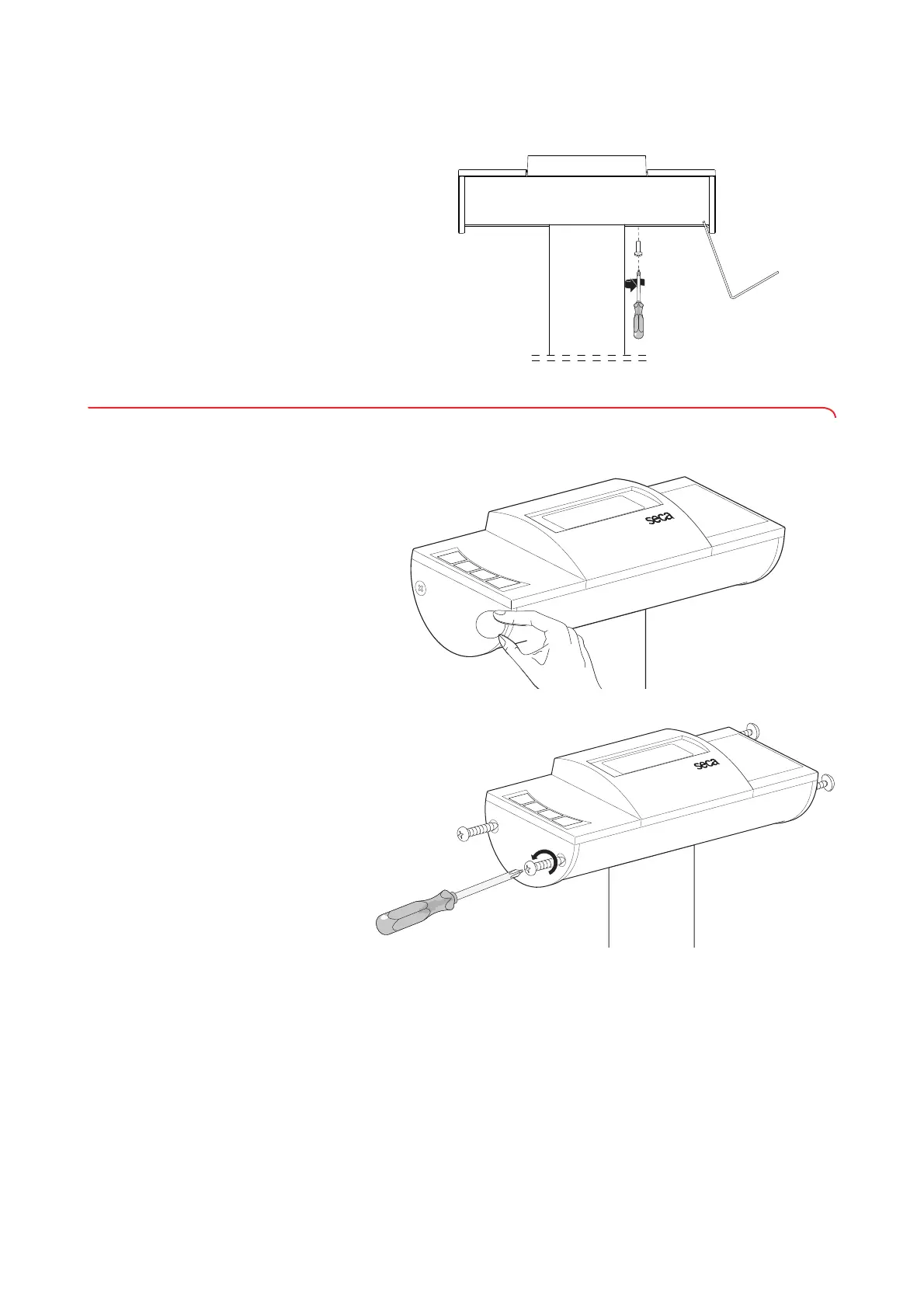 seca

seca