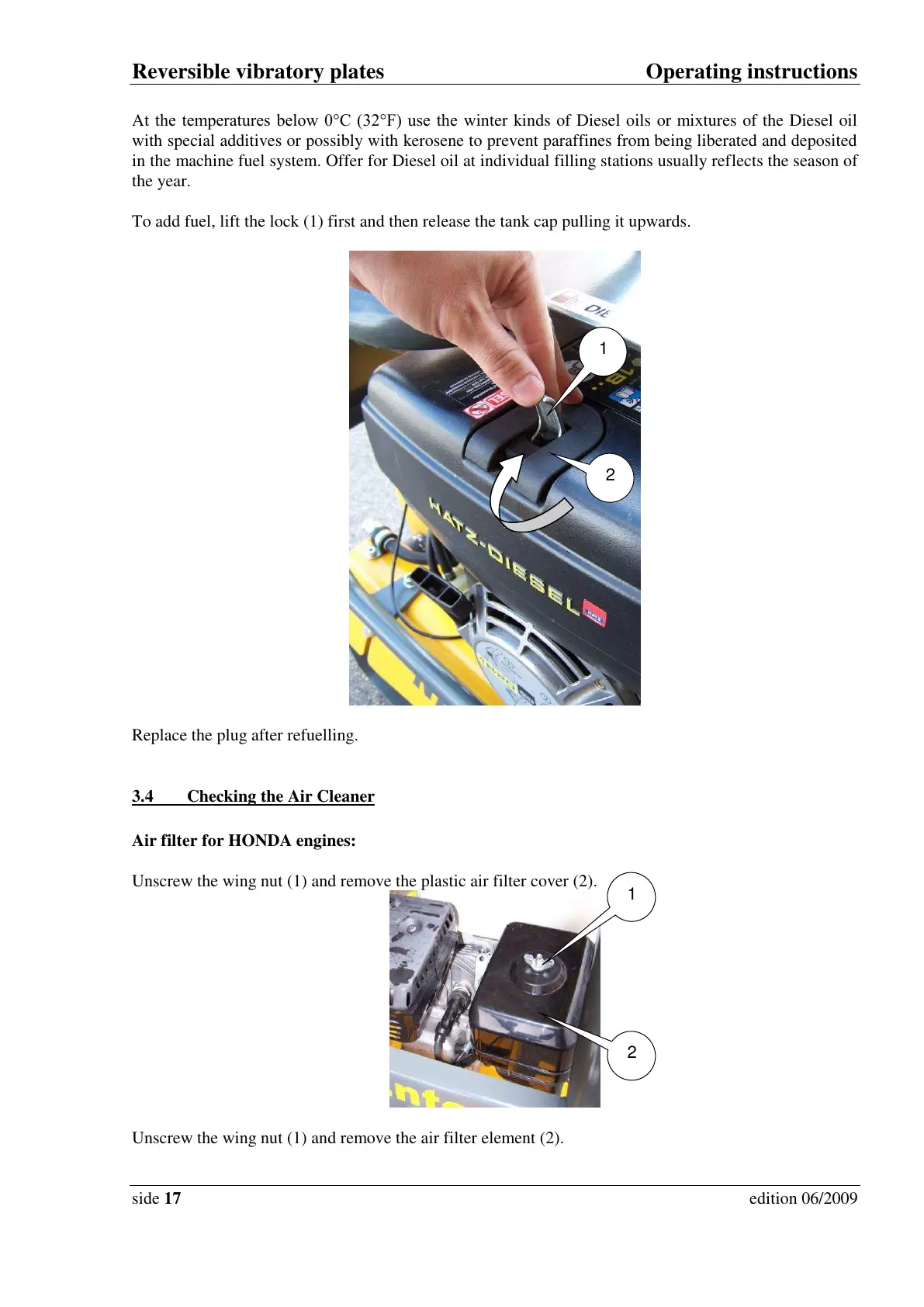 Reversible vibratory plates Operating instructions

At the temperatures below 0°C (32°F) use the winter kinds of Diesel oils or mixtures of the Diesel oil with special additives or possibly with kerosene to prevent paraffines from being liberated and deposited in the machine fuel system. Offer for Diesel oil at individual filling stations usually reflects the season of the year.

To add fuel, lift the lock (1) first and then release the tank cap pulling it upwards.

1

2

HATZ-DIESEL

Replace the plug after refuelling.

3.4 Checking the Air Cleaner

Air filter for HONDA engines:

Unscrew the wing nut (1) and remove the plastic air filter cover (2).

1

2

Unscrew the wing nut (1) and remove the air filter element (2).

side 17 edition 06/2009