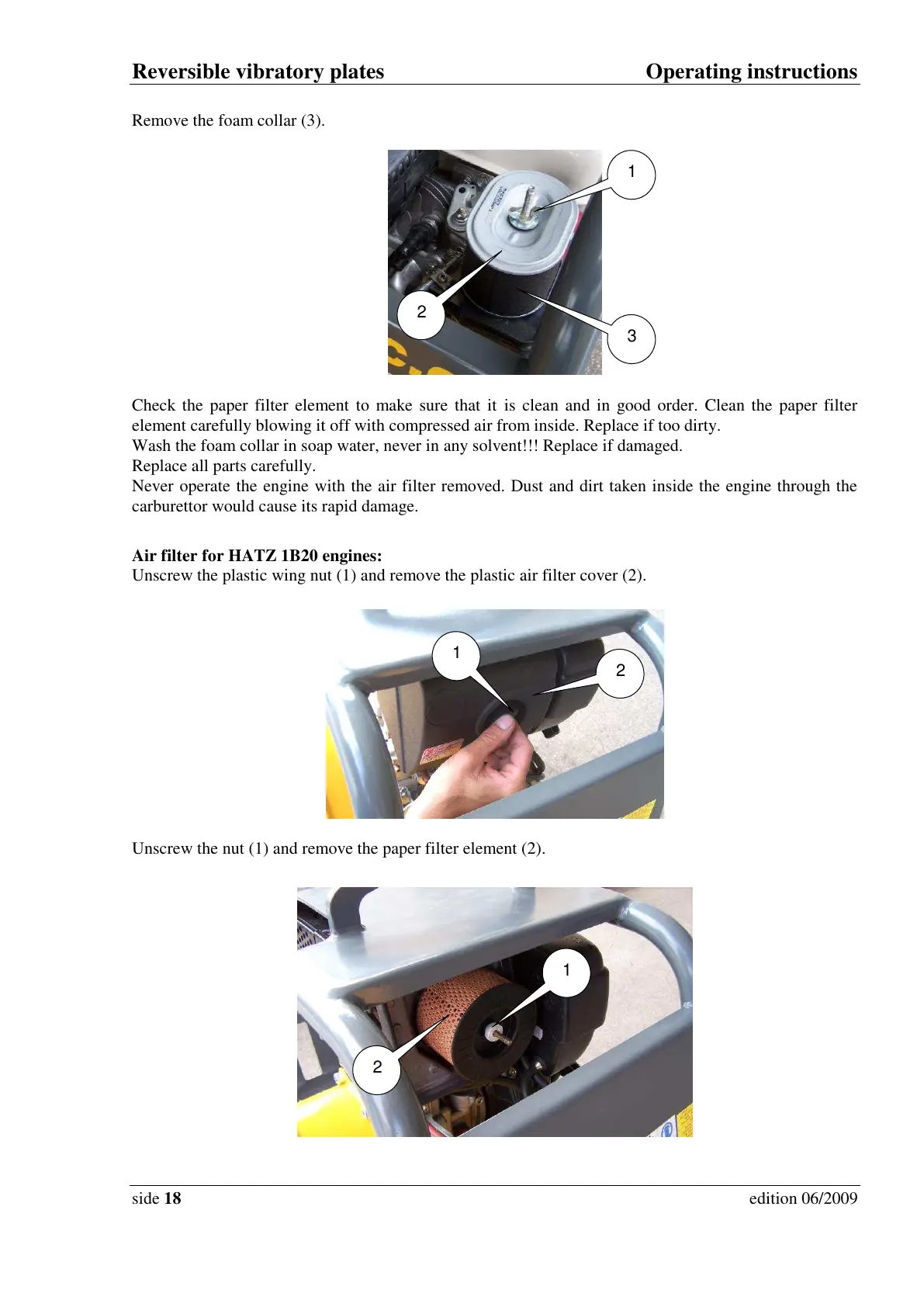 Reversible vibratory plates

Operating instructions

Remove the foam collar (3).

1

2

3

Check the paper filter element to make sure that it is clean and in good order. Clean the paper filter element carefully blowing it off with compressed air from inside. Replace if too dirty.
Wash the foam collar in soap water, never in any solvent!!! Replace if damaged.
Replace all parts carefully.
Never operate the engine with the air filter removed. Dust and dirt taken inside the engine through the carburettor would cause its rapid damage.

Air filter for HATZ 1B20 engines:
Unscrew the plastic wing nut (1) and remove the plastic air filter cover (2).

1

2

Unscrew the nut (1) and remove the paper filter element (2).

1

2

side 18

edition 06/2009