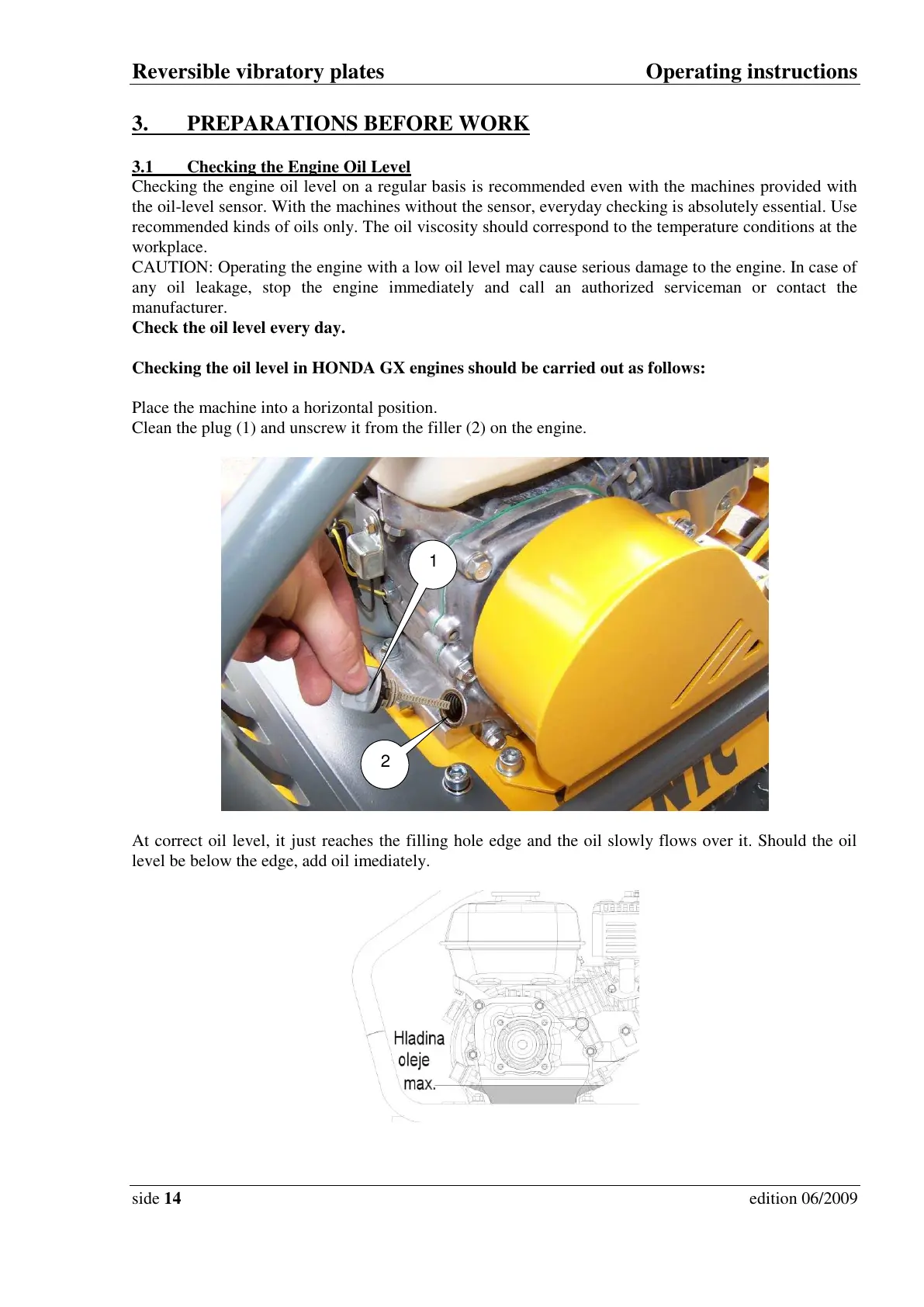 Reversible vibratory plates Operating instructions

3. PREPARATIONS BEFORE WORK

3.1 Checking the Engine Oil Level
Checking the engine oil level on a regular basis is recommended even with the machines provided with the oil-level sensor. With the machines without the sensor, everyday checking is absolutely essential. Use recommended kinds of oils only. The oil viscosity should correspond to the temperature conditions at the workplace.
CAUTION: Operating the engine with a low oil level may cause serious damage to the engine. In case of any oil leakage, stop the engine immediately and call an authorized serviceman or contact the manufacturer.
Check the oil level every day.

Checking the oil level in HONDA GX engines should be carried out as follows:

Place the machine into a horizontal position.
Clean the plug (1) and unscrew it from the filler (2) on the engine.

1

2

At correct oil level, it just reaches the filling hole edge and the oil slowly flows over it. Should the oil level be below the edge, add oil imediately.

Hladina oleje max.

side 14 edition 06/2009