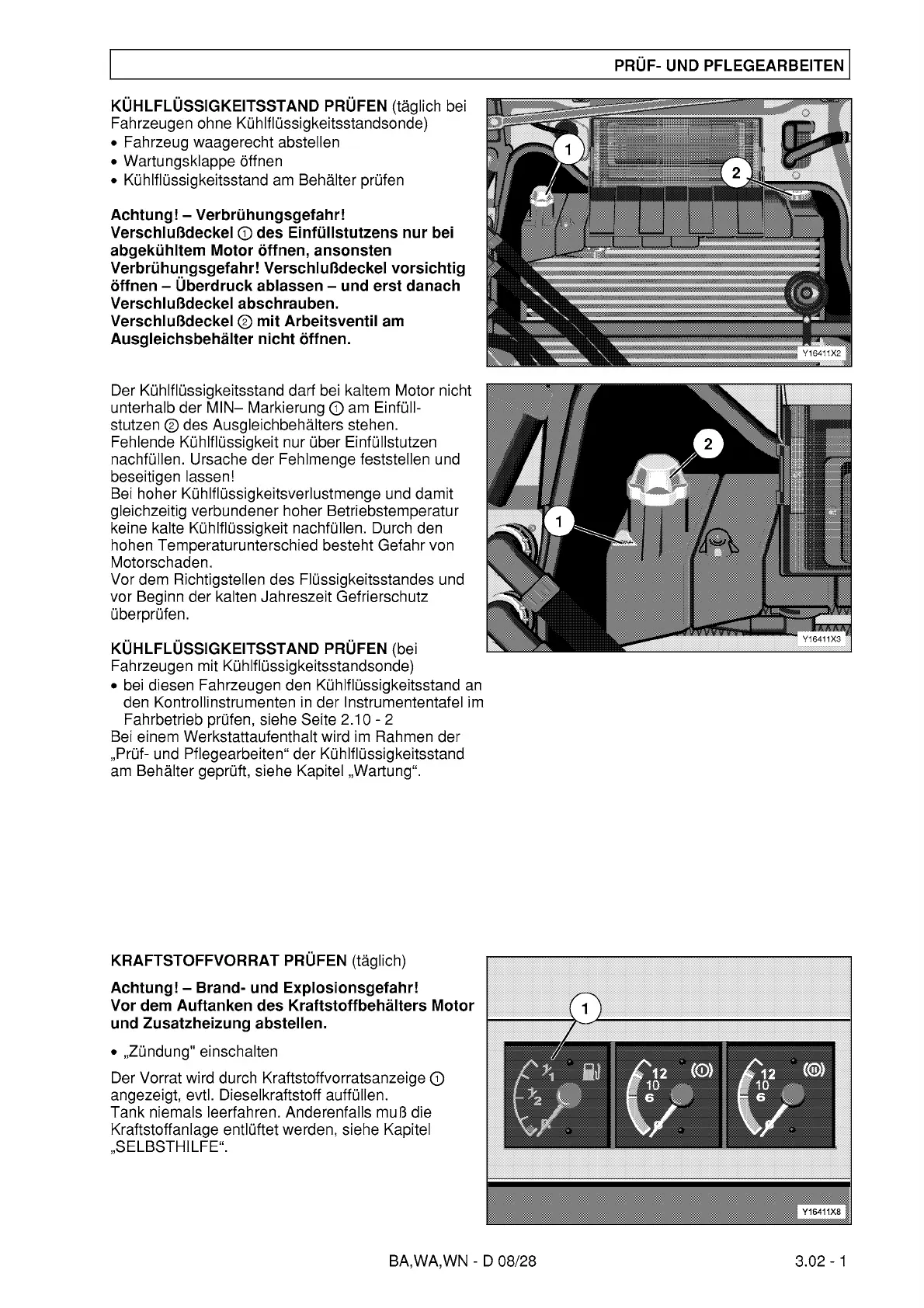 PRÜF- UND PFLEGEARBEITEN

KÜHLFLÜSSIGKEITSSTAND PRÜFEN (täglich bei Fahrzeugen ohne Kühlflüssigkeitsstandsonde)
• Fahrzeug waagerecht abstellen
• Wartungsklappe öffnen
• Kühlflüssigkeitsstand am Behälter prüfen

Achtung! – Verbrühungsgefahr!
Verschlußdeckel ① des Einfüllstutzens nur bei abgekühltem Motor öffnen, ansonsten Verbrühungsgefahr! Verschlußdeckel vorsichtig öffnen – Überdruck ablassen – und erst danach Verschlußdeckel abschrauben.
Verschlußdeckel ② mit Arbeitsventil am Ausgleichsbehälter nicht öffnen.

1
2
Y16411X2

Der Kühlflüssigkeitsstand darf bei kaltem Motor nicht unterhalb der MIN– Markierung ① am Einfüllstutzen ② des Ausgleichbehälters stehen.
Fehlende Kühlflüssigkeit nur über Einfüllstutzen nachfüllen. Ursache der Fehlmenge feststellen und beseitigen lassen!
Bei hoher Kühlflüssigkeitsverlustmenge und damit gleichzeitig verbundener hoher Betriebstemperatur keine kalte Kühlflüssigkeit nachfüllen. Durch den hohen Temperaturunterschied besteht Gefahr von Motorschaden.
Vor dem Richtigstellen des Flüssigkeitsstandes und vor Beginn der kalten Jahreszeit Gefrierschutz überprüfen.

2
1
Y16411X3

KÜHLFLÜSSIGKEITSSTAND PRÜFEN (bei Fahrzeugen mit Kühlflüssigkeitsstandsonde)
• bei diesen Fahrzeugen den Kühlflüssigkeitsstand an den Kontrollinstrumenten in der Instrumententafel im Fahrbetrieb prüfen, siehe Seite 2.10 - 2
Bei einem Werkstattaufenthalt wird im Rahmen der „Prüf- und Pflegearbeiten“ der Kühlflüssigkeitsstand am Behälter geprüft, siehe Kapitel „Wartung“.

KRAFTSTOFFVORRAT PRÜFEN (täglich)

Achtung! – Brand- und Explosionsgefahr!
Vor dem Auftanken des Kraftstoffbehälters Motor und Zusatzheizung abstellen.

• „Zündung" einschalten

Der Vorrat wird durch Kraftstoffvorratsanzeige ① angezeigt, evtl. Dieselkraftstoff auffüllen.
Tank niemals leerfahren. Anderenfalls muß die Kraftstoffanlage entlüftet werden, siehe Kapitel „SELBSTHILFE“.

1
$\frac{1}{1}$
$\frac{1}{2}$
12
10
6
12
10
6
Y16411X8

BA,WA,WN - D 08/28
3.02 - 1