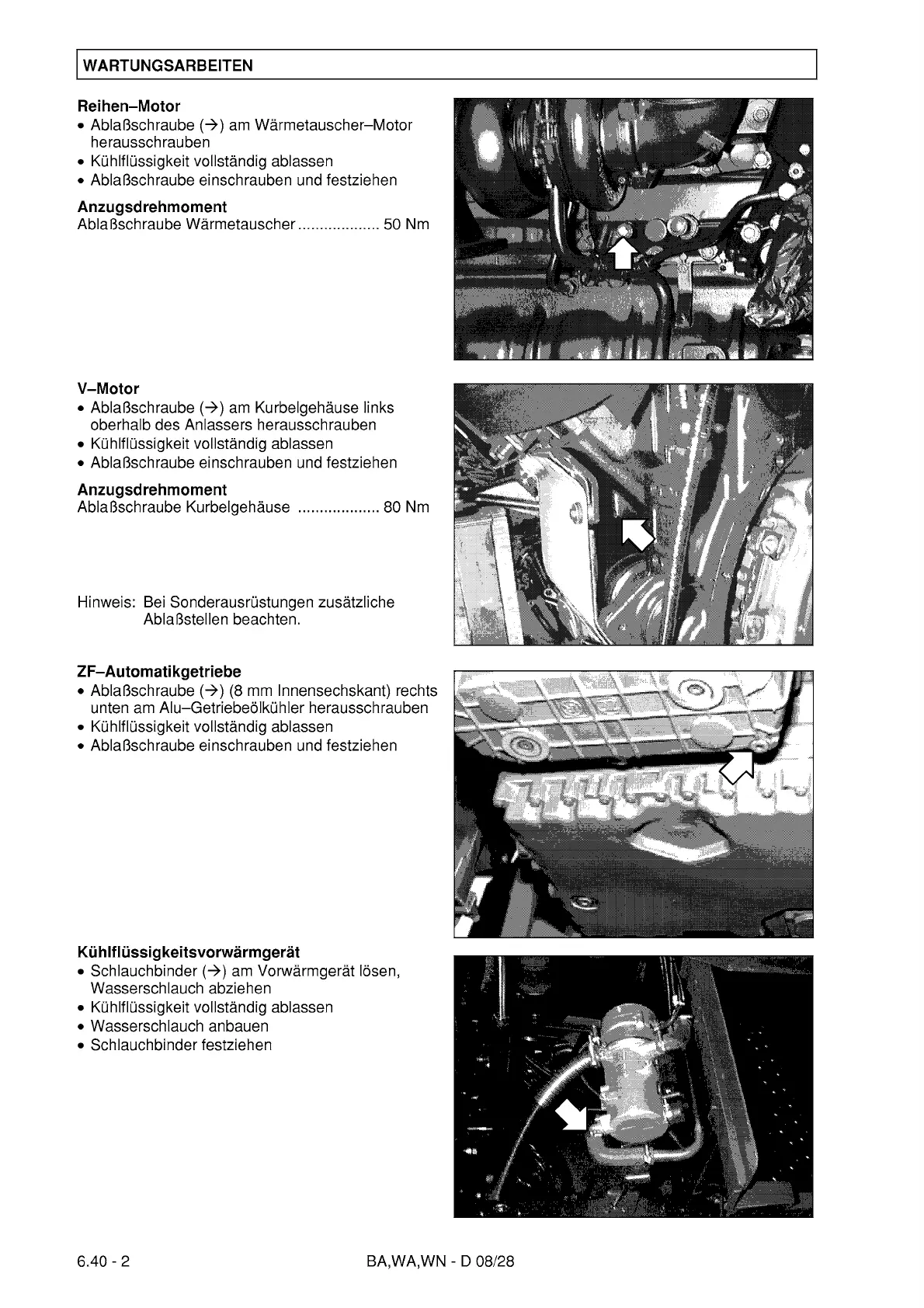 WARTUNGSARBEITEN

Reihen–Motor
• Ablaßschraube (→) am Wärmetauscher–Motor herausschrauben
• Kühlflüssigkeit vollständig ablassen
• Ablaßschraube einschrauben und festziehen

Anzugsdrehmoment
Ablaßschraube Wärmetauscher ................... 50 Nm

V–Motor
• Ablaßschraube (→) am Kurbelgehäuse links oberhalb des Anlassers herausschrauben
• Kühlflüssigkeit vollständig ablassen
• Ablaßschraube einschrauben und festziehen

Anzugsdrehmoment
Ablaßschraube Kurbelgehäuse ................... 80 Nm

Hinweis: Bei Sonderausrüstungen zusätzliche Ablaßstellen beachten.

ZF–Automatikgetriebe
• Ablaßschraube (→) (8 mm Innensechskant) rechts unten am Alu–Getriebeölkühler herausschrauben
• Kühlflüssigkeit vollständig ablassen
• Ablaßschraube einschrauben und festziehen

Kühlflüssigkeitsvorwärmgerät
• Schlauchbinder (→) am Vorwärmgerät lösen, Wasserschlauch abziehen
• Kühlflüssigkeit vollständig ablassen
• Wasserschlauch anbauen
• Schlauchbinder festziehen

6.40 - 2

BA,WA,WN - D 08/28