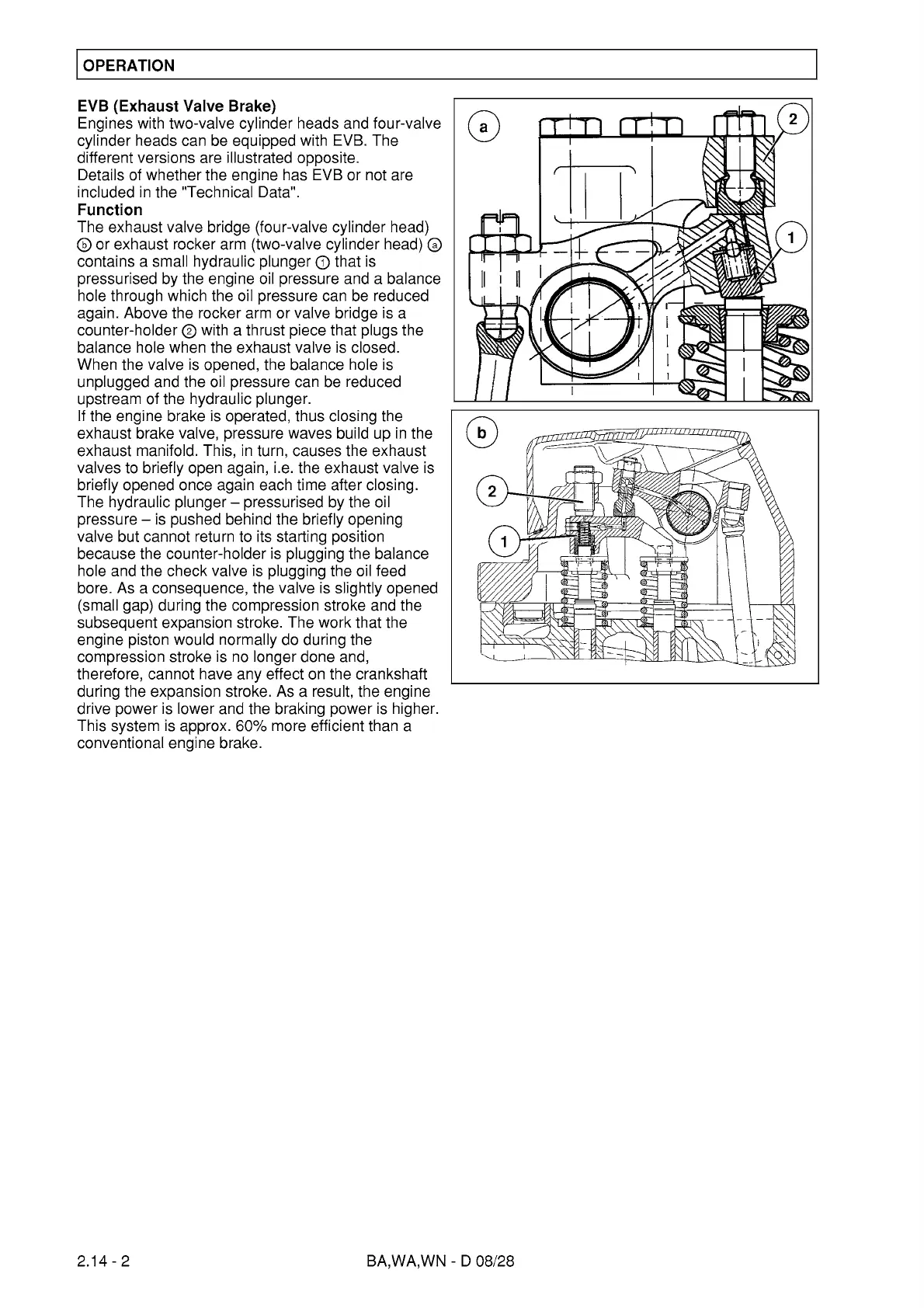 OPERATION

EVB (Exhaust Valve Brake)
Engines with two-valve cylinder heads and four-valve cylinder heads can be equipped with EVB. The different versions are illustrated opposite.
Details of whether the engine has EVB or not are included in the "Technical Data".
Function
The exhaust valve bridge (four-valve cylinder head) ⓑ or exhaust rocker arm (two-valve cylinder head) ⓐ contains a small hydraulic plunger ① that is pressurised by the engine oil pressure and a balance hole through which the oil pressure can be reduced again. Above the rocker arm or valve bridge is a counter-holder ② with a thrust piece that plugs the balance hole when the exhaust valve is closed. When the valve is opened, the balance hole is unplugged and the oil pressure can be reduced upstream of the hydraulic plunger.
If the engine brake is operated, thus closing the exhaust brake valve, pressure waves build up in the exhaust manifold. This, in turn, causes the exhaust valves to briefly open again, i.e. the exhaust valve is briefly opened once again each time after closing. The hydraulic plunger – pressurised by the oil pressure – is pushed behind the briefly opening valve but cannot return to its starting position because the counter-holder is plugging the balance hole and the check valve is plugging the oil feed bore. As a consequence, the valve is slightly opened (small gap) during the compression stroke and the subsequent expansion stroke. The work that the engine piston would normally do during the compression stroke is no longer done and, therefore, cannot have any effect on the crankshaft during the expansion stroke. As a result, the engine drive power is lower and the braking power is higher. This system is approx. 60% more efficient than a conventional engine brake.

a
2
1

b
2
1

2.14 - 2
BA,WA,WN - D 08/28