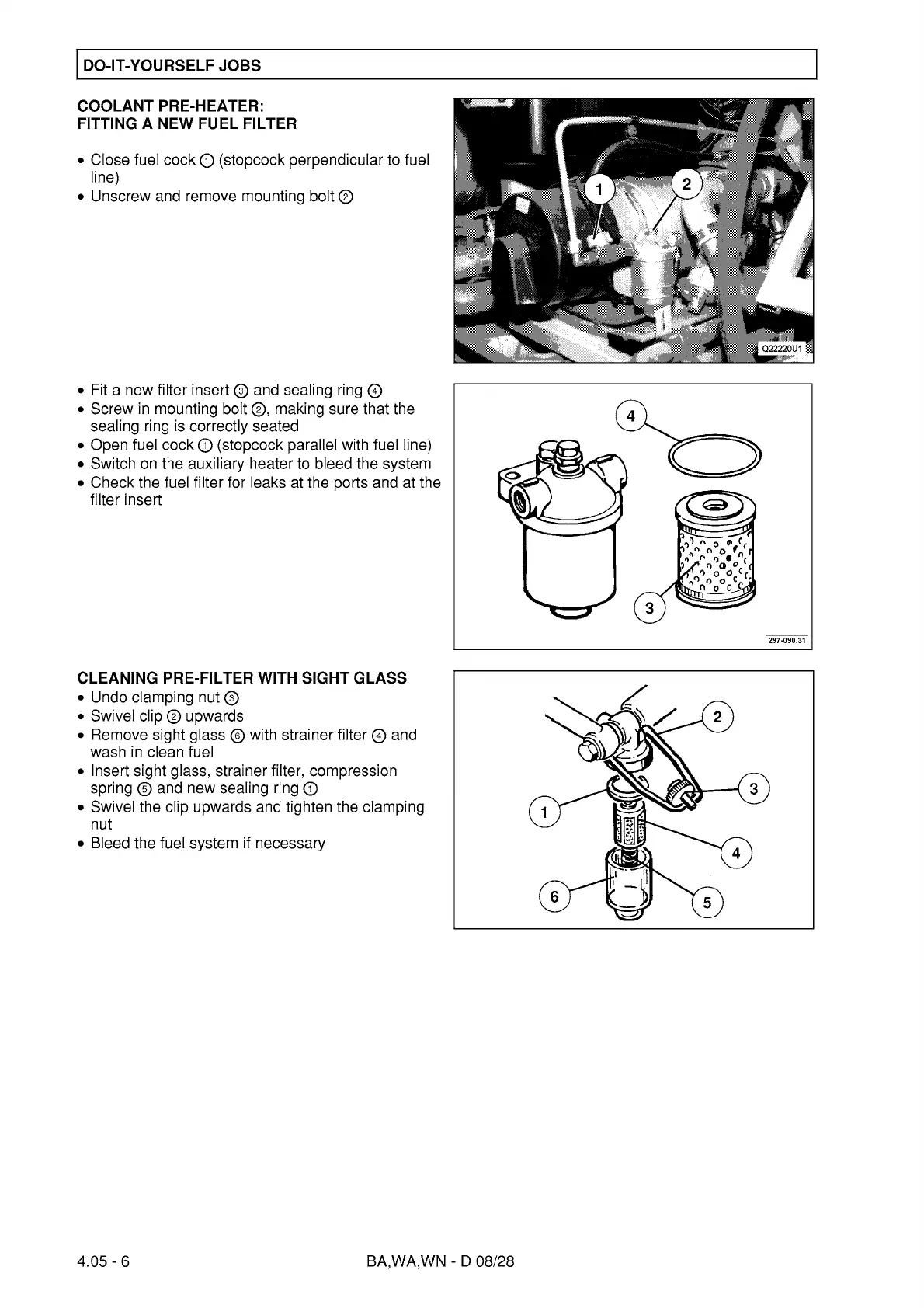 DO-IT-YOURSELF JOBS

COOLANT PRE-HEATER:
FITTING A NEW FUEL FILTER

• Close fuel cock ① (stopcock perpendicular to fuel line)
• Unscrew and remove mounting bolt ②

1
2
Q22220U1

• Fit a new filter insert ③ and sealing ring ④
• Screw in mounting bolt ②, making sure that the sealing ring is correctly seated
• Open fuel cock ① (stopcock parallel with fuel line)
• Switch on the auxiliary heater to bleed the system
• Check the fuel filter for leaks at the ports and at the filter insert

4
3
297-090.31

CLEANING PRE-FILTER WITH SIGHT GLASS
• Undo clamping nut ③
• Swivel clip ② upwards
• Remove sight glass ⑥ with strainer filter ④ and wash in clean fuel
• Insert sight glass, strainer filter, compression spring ⑤ and new sealing ring ①
• Swivel the clip upwards and tighten the clamping nut
• Bleed the fuel system if necessary

2
3
1
4
6
5

4.05 - 6
BA,WA,WN - D 08/28