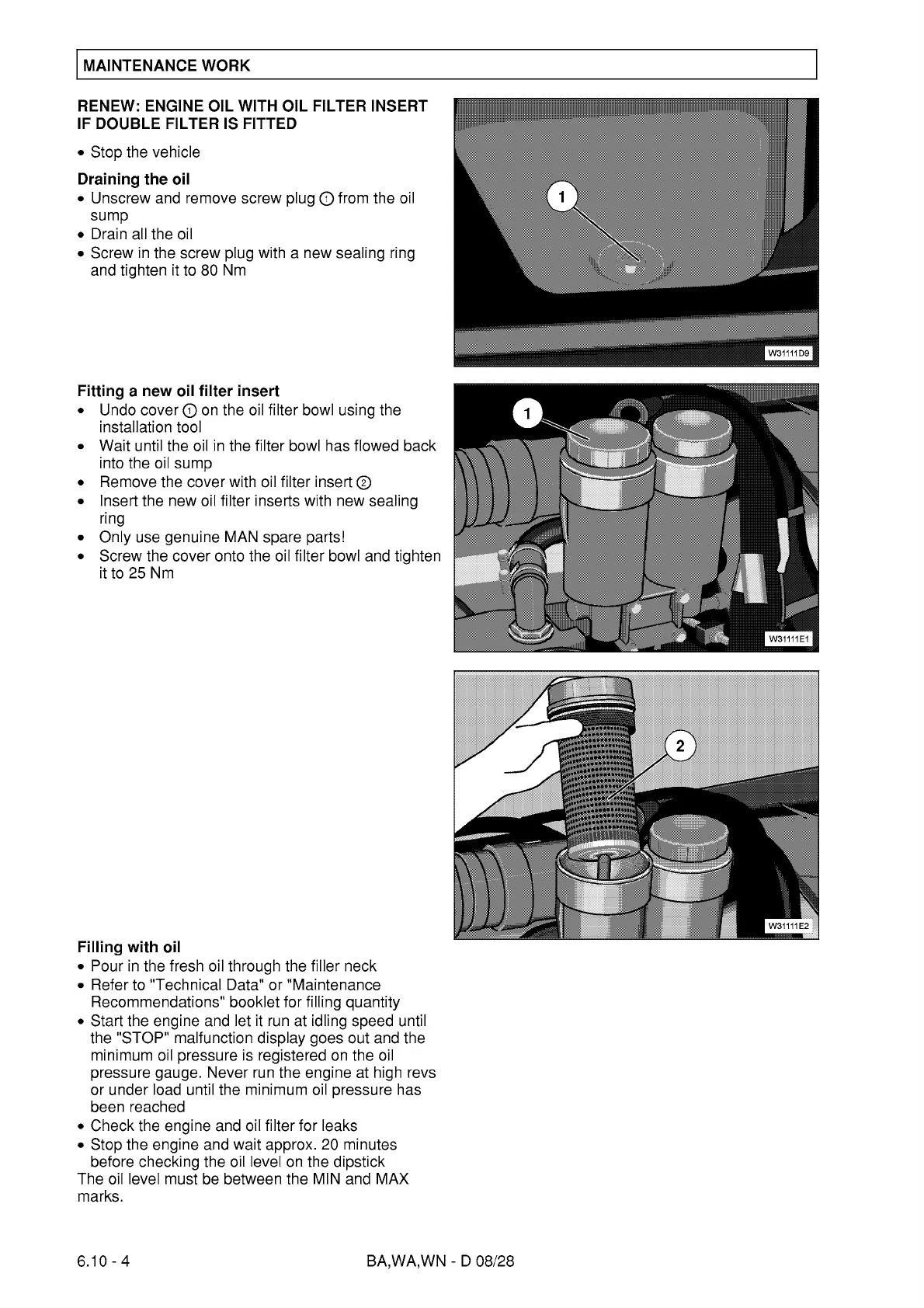 MAINTENANCE WORK

RENEW: ENGINE OIL WITH OIL FILTER INSERT IF DOUBLE FILTER IS FITTED

• Stop the vehicle

Draining the oil
• Unscrew and remove screw plug ① from the oil sump
• Drain all the oil
• Screw in the screw plug with a new sealing ring and tighten it to 80 Nm

1

W31111D9

Fitting a new oil filter insert
• Undo cover ① on the oil filter bowl using the installation tool
• Wait until the oil in the filter bowl has flowed back into the oil sump
• Remove the cover with oil filter insert ②
• Insert the new oil filter inserts with new sealing ring
• Only use genuine MAN spare parts!
• Screw the cover onto the oil filter bowl and tighten it to 25 Nm

1

W31111E1

2

W31111E2

Filling with oil
• Pour in the fresh oil through the filler neck
• Refer to "Technical Data" or "Maintenance Recommendations" booklet for filling quantity
• Start the engine and let it run at idling speed until the "STOP" malfunction display goes out and the minimum oil pressure is registered on the oil pressure gauge. Never run the engine at high revs or under load until the minimum oil pressure has been reached
• Check the engine and oil filter for leaks
• Stop the engine and wait approx. 20 minutes before checking the oil level on the dipstick
The oil level must be between the MIN and MAX marks.

6.10 - 4

BA,WA,WN - D 08/28