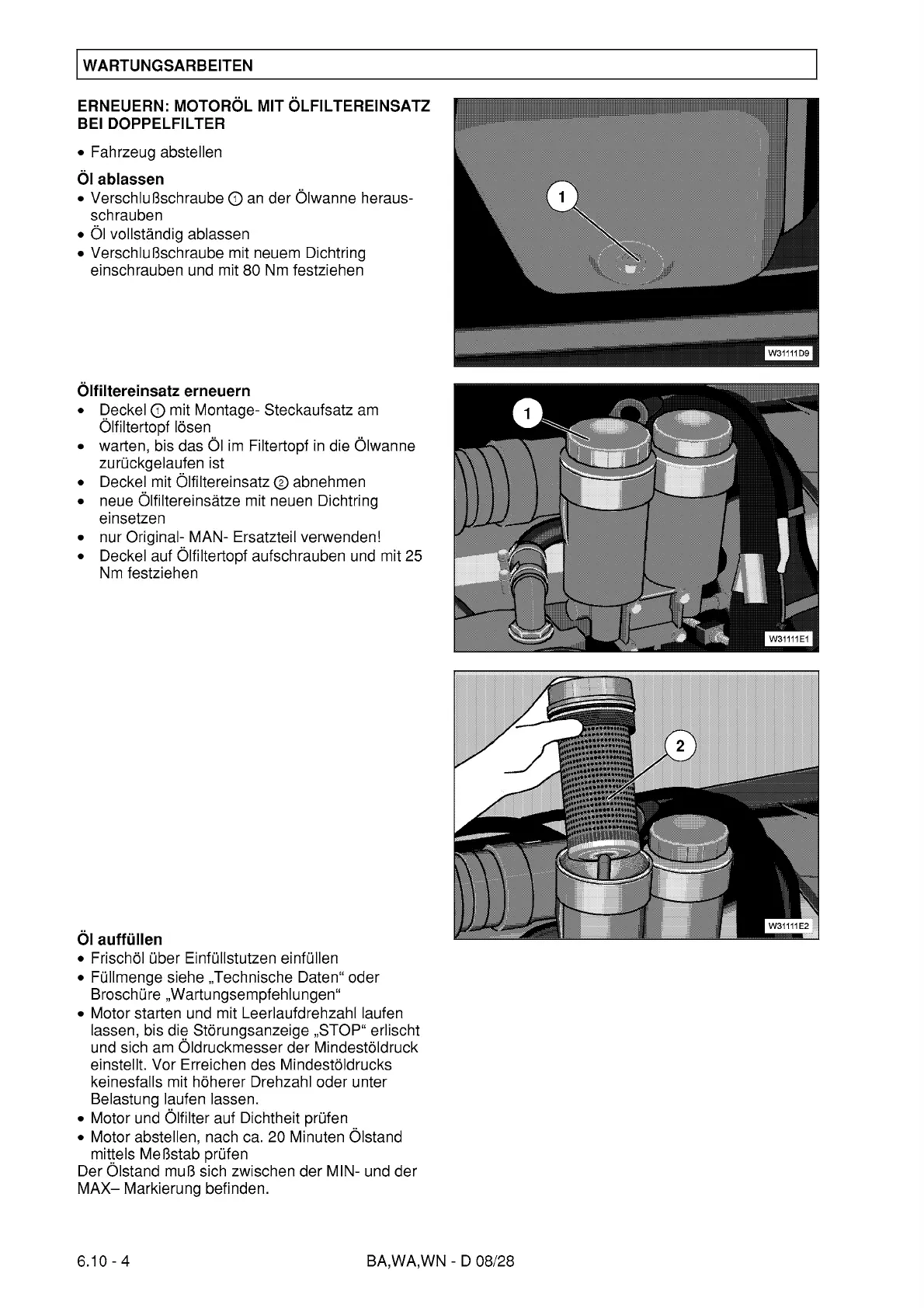 WARTUNGSARBEITEN

ERNEUERN: MOTORÖL MIT ÖLFILTEREINSATZ BEI DOPPELFILTER

• Fahrzeug abstellen

Öl ablassen
• Verschlußschraube ① an der Ölwanne herausschrauben
• Öl vollständig ablassen
• Verschlußschraube mit neuem Dichtring einschrauben und mit 80 Nm festziehen

1

W31111D9

Ölfiltereinsatz erneuern
• Deckel ① mit Montage- Steckaufsatz am Ölfiltertopf lösen
• warten, bis das Öl im Filtertopf in die Ölwanne zurückgelaufen ist
• Deckel mit Ölfiltereinsatz ② abnehmen
• neue Ölfiltereinsätze mit neuen Dichtring einsetzen
• nur Original- MAN- Ersatzteil verwenden!
• Deckel auf Ölfiltertopf aufschrauben und mit 25 Nm festziehen

1

W31111E1

2

W31111E2

Öl auffüllen
• Frischöl über Einfüllstutzen einfüllen
• Füllmenge siehe „Technische Daten“ oder Broschüre „Wartungsempfehlungen“
• Motor starten und mit Leerlaufdrehzahl laufen lassen, bis die Störungsanzeige „STOP“ erlischt und sich am Öldruckmesser der Mindestöldruck einstellt. Vor Erreichen des Mindestöldrucks keinesfalls mit höherer Drehzahl oder unter Belastung laufen lassen.
• Motor und Ölfilter auf Dichtheit prüfen
• Motor abstellen, nach ca. 20 Minuten Ölstand mittels Meßstab prüfen
Der Ölstand muß sich zwischen der MIN- und der MAX– Markierung befinden.

6.10 - 4

BA,WA,WN - D 08/28