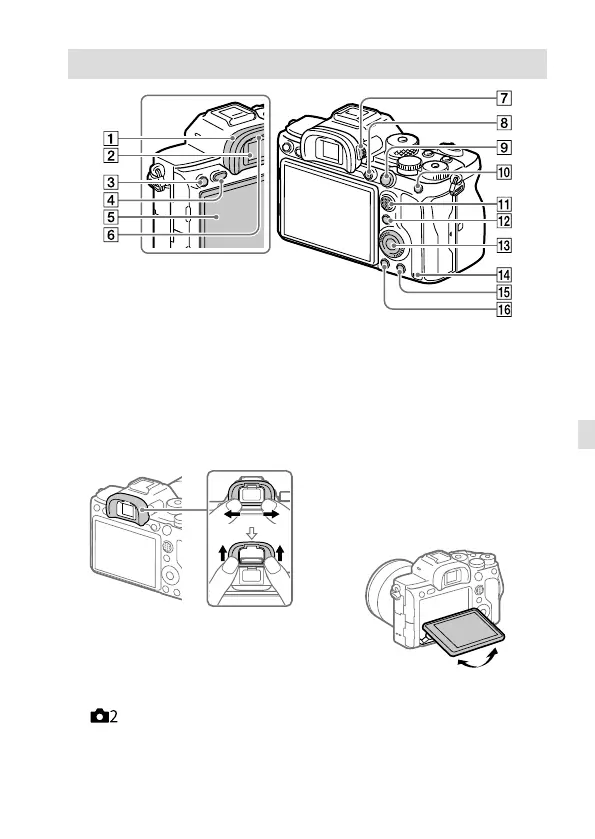 1
2
3
4
5
6
7
8
9
10
11
12
13
14
15
16

2