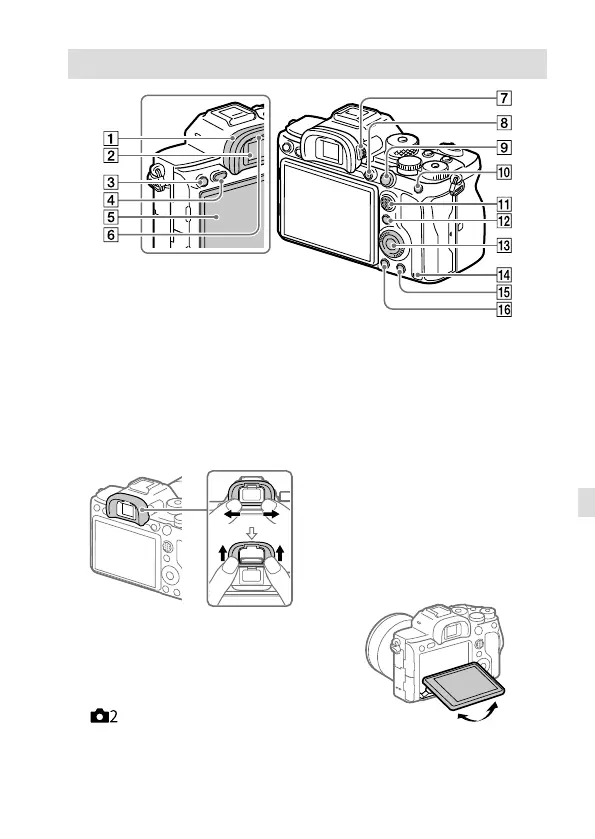 1
2
3
4
5
6
7
8
9
10
11
12
13
14
15
16

2