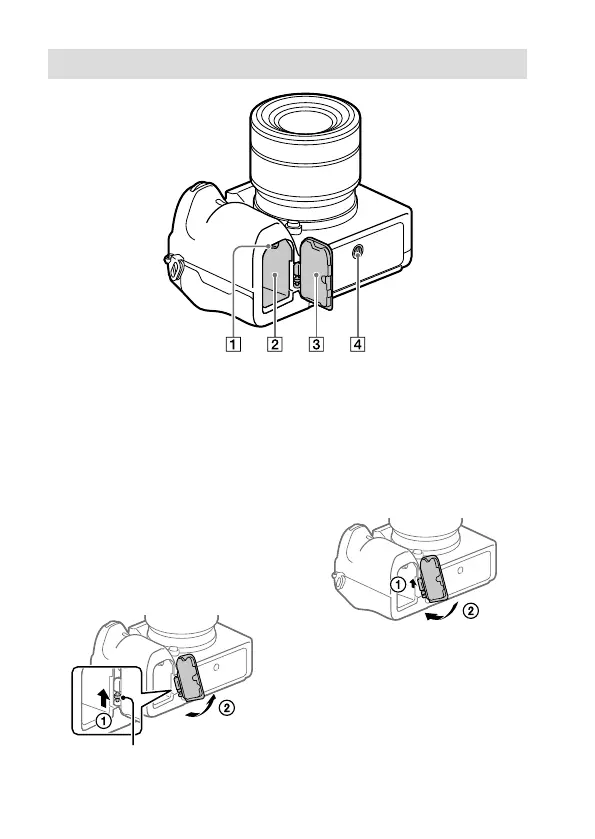 1
2
3
4

①
②

①
②