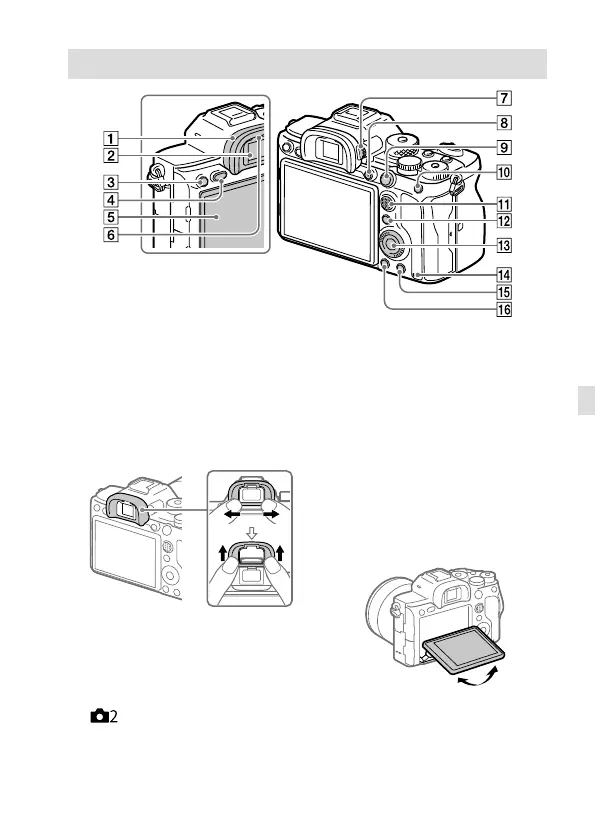 1
2
3
4
5
6
7
8
9
10
11
12
13
14
15
16

2