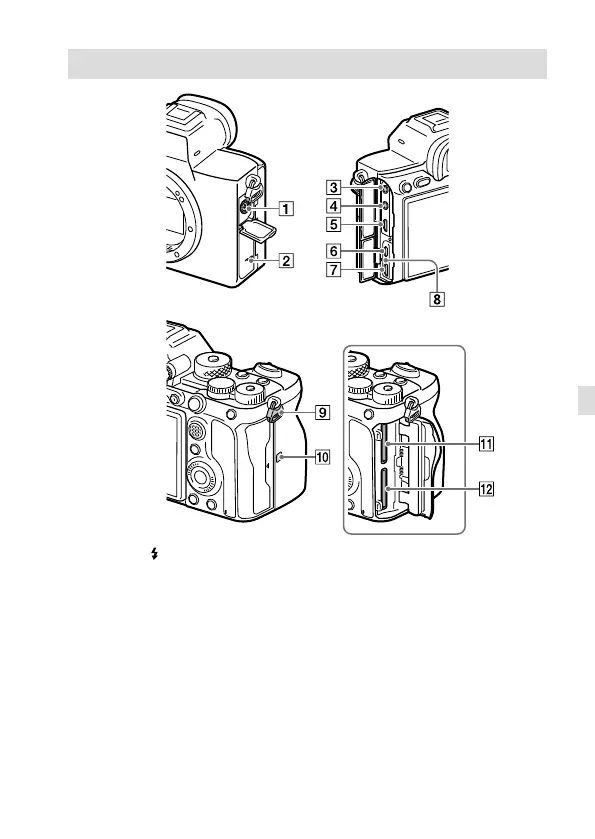 1
2
3
4
5
6
7
8
9
10
11
12