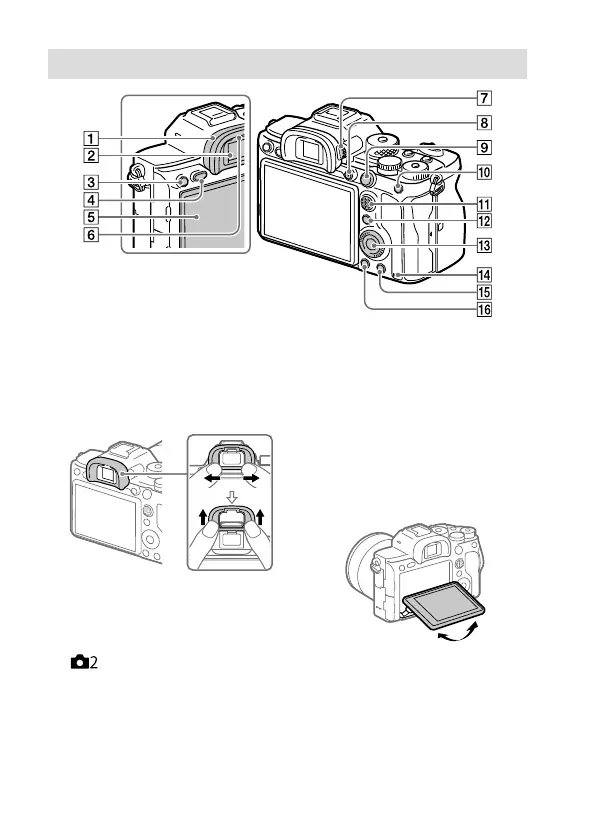 1
2
3
4
5
6
7
8
9
10
11
12
13
14
15
16

2