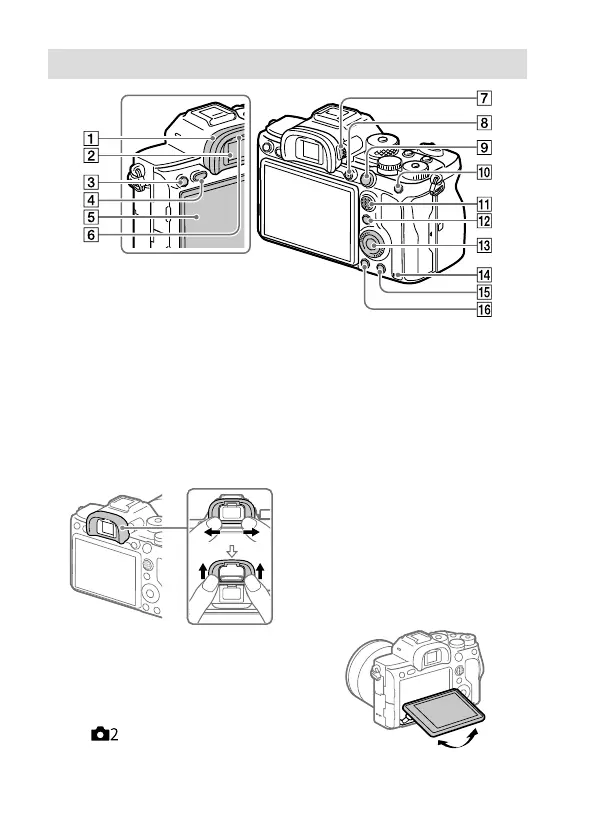 1
2
3
4
5
6
7
8
9
10
11
12
13
14
15
16

2