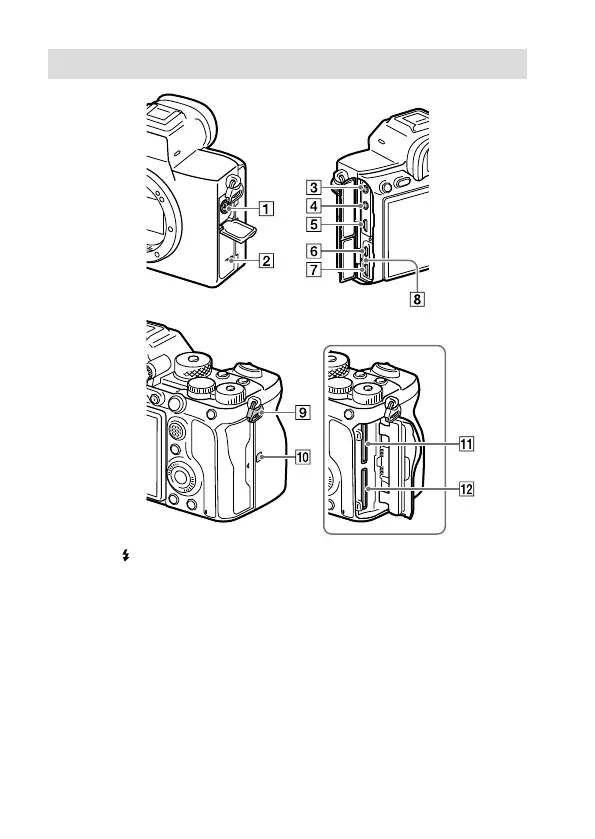 1
2
3
4
5
6
7
8
9
10
11
12