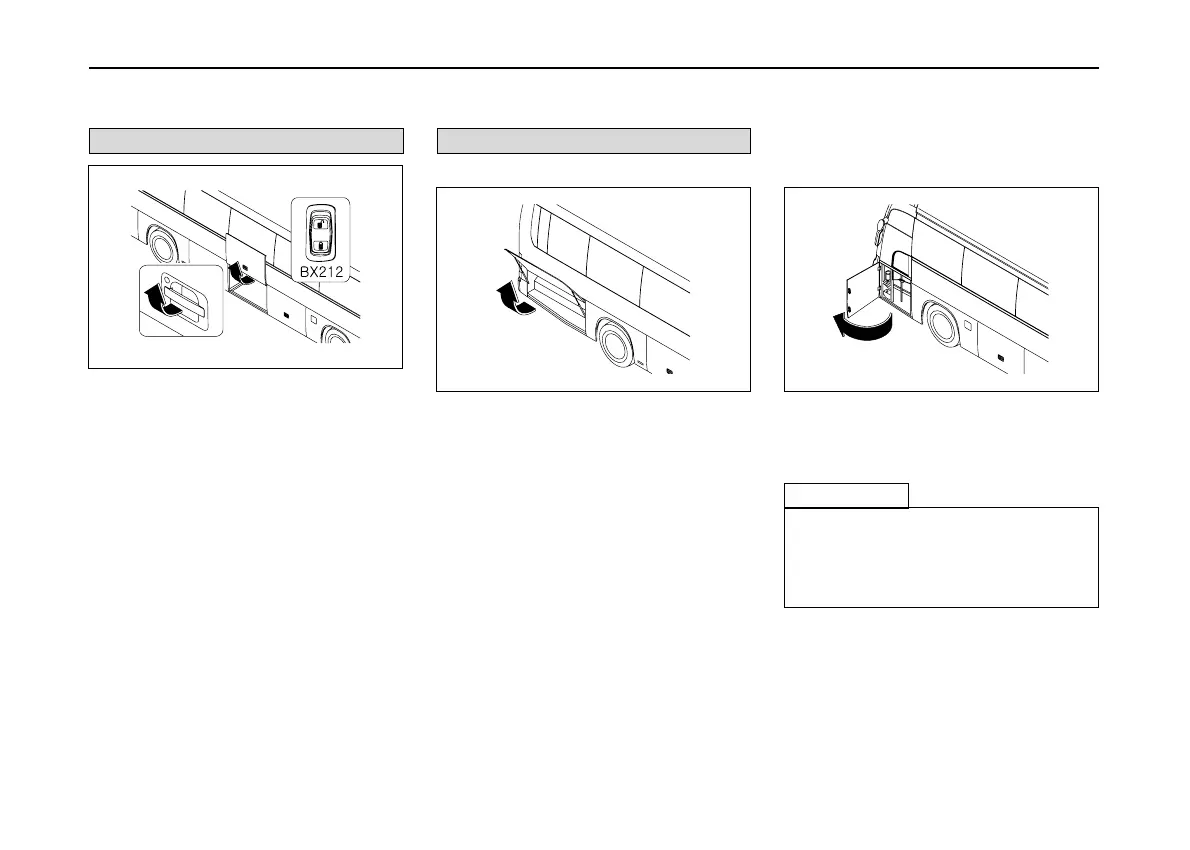 BX212