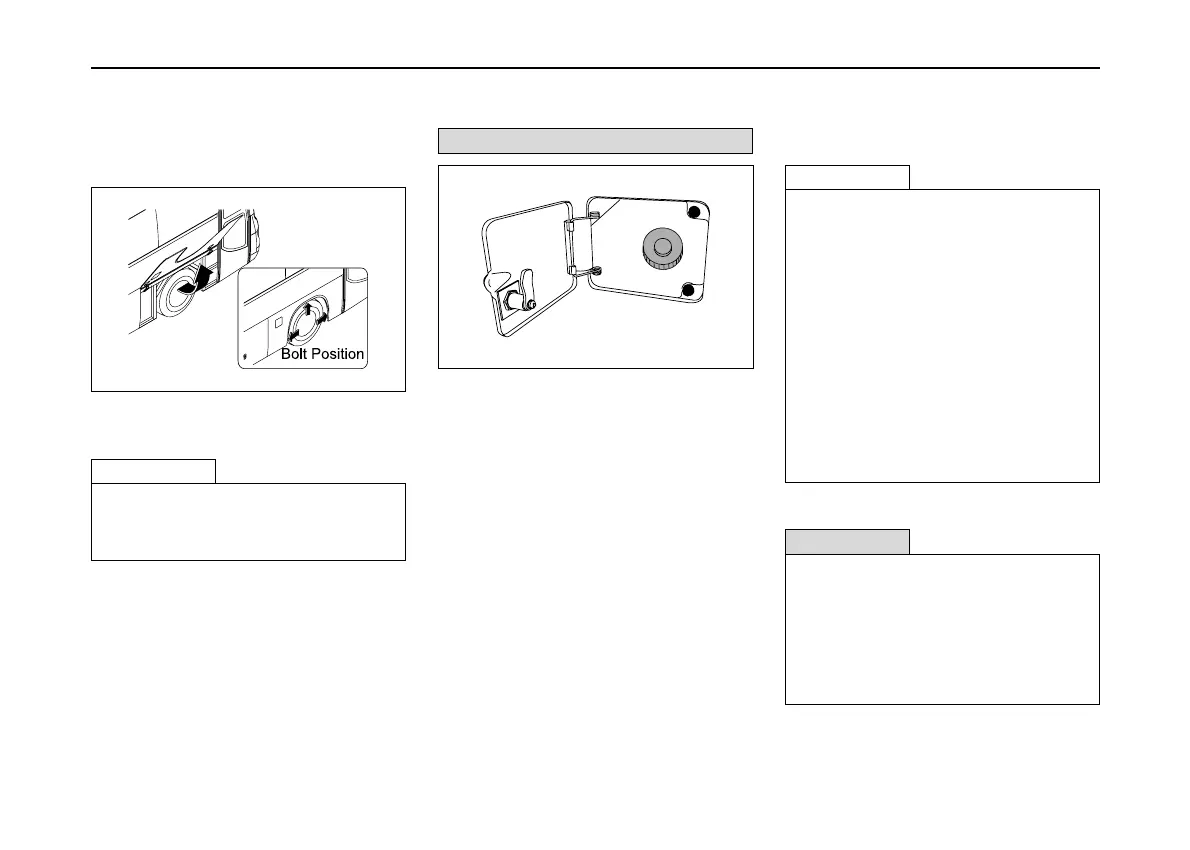 Bolt Position