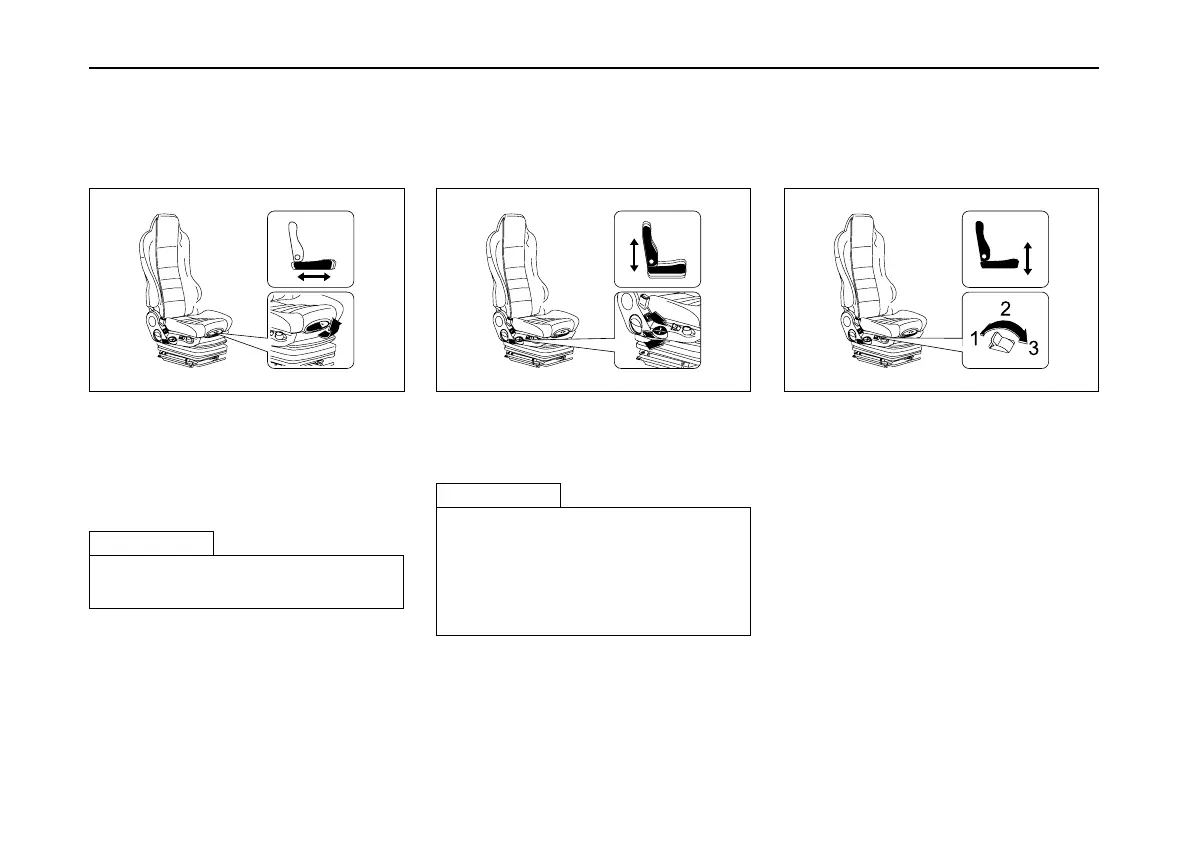 2
1
3