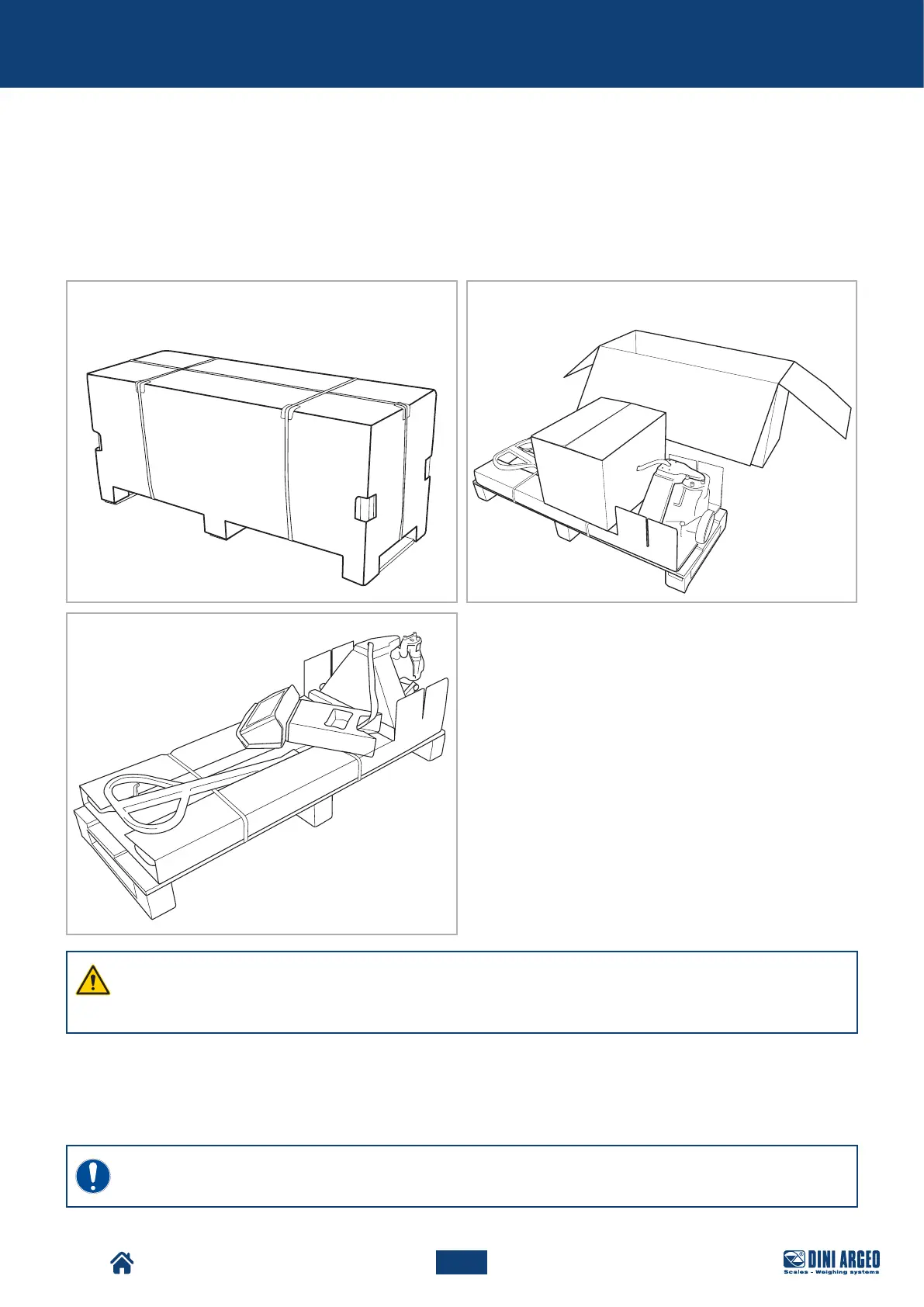 DINI ARGEO
Scales - Weighing systems